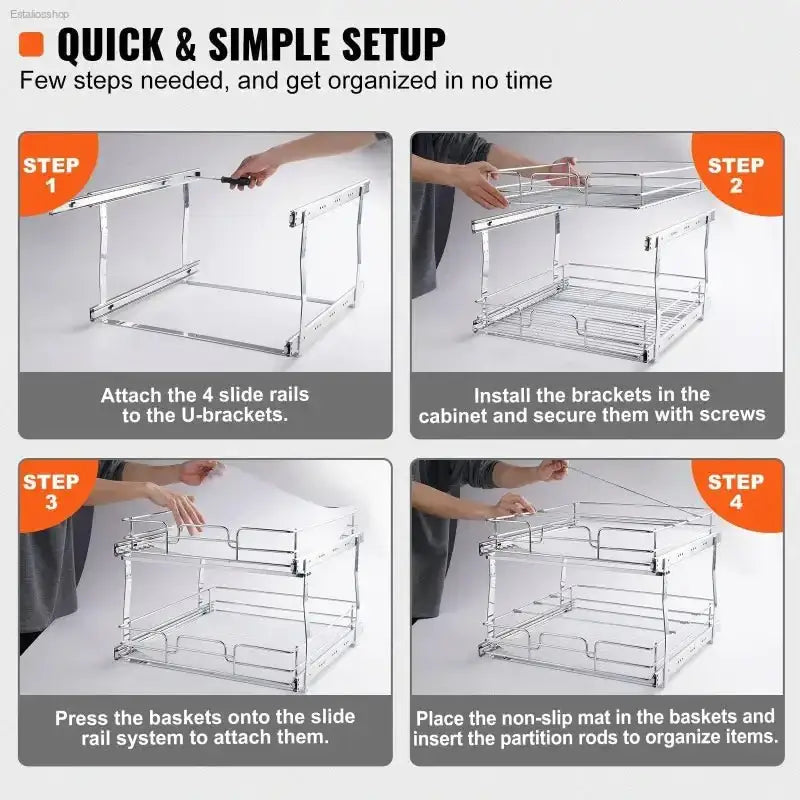 Estaliosshop

QUICK & SIMPLE SETUP
Few steps needed, and get organized in no time

STEP 1

Attach the 4 slide rails to the U-brackets.

STEP 2

Install the brackets in the cabinet and secure them with screws

STEP 3

Press the baskets onto the slide rail system to attach them.

STEP 4

Place the non-slip mat in the baskets and insert the partition rods to organize items.