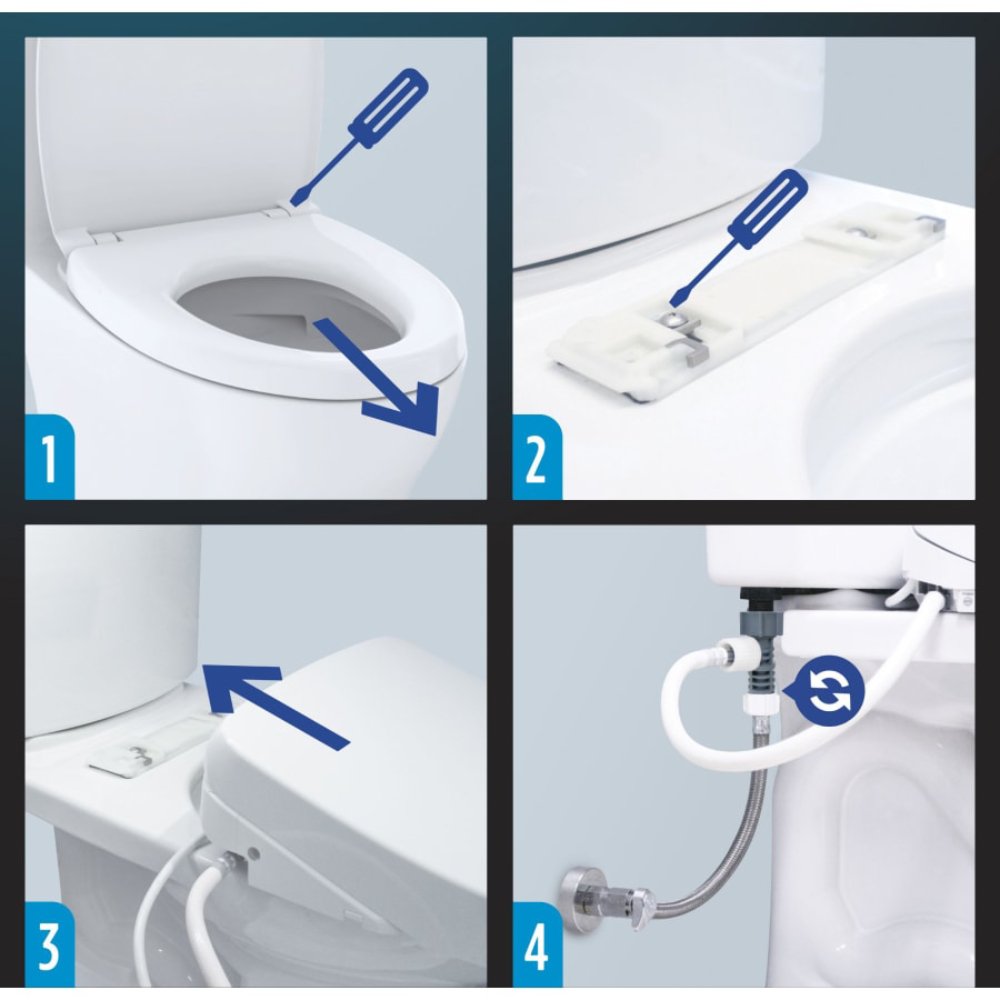 1

2

3

4