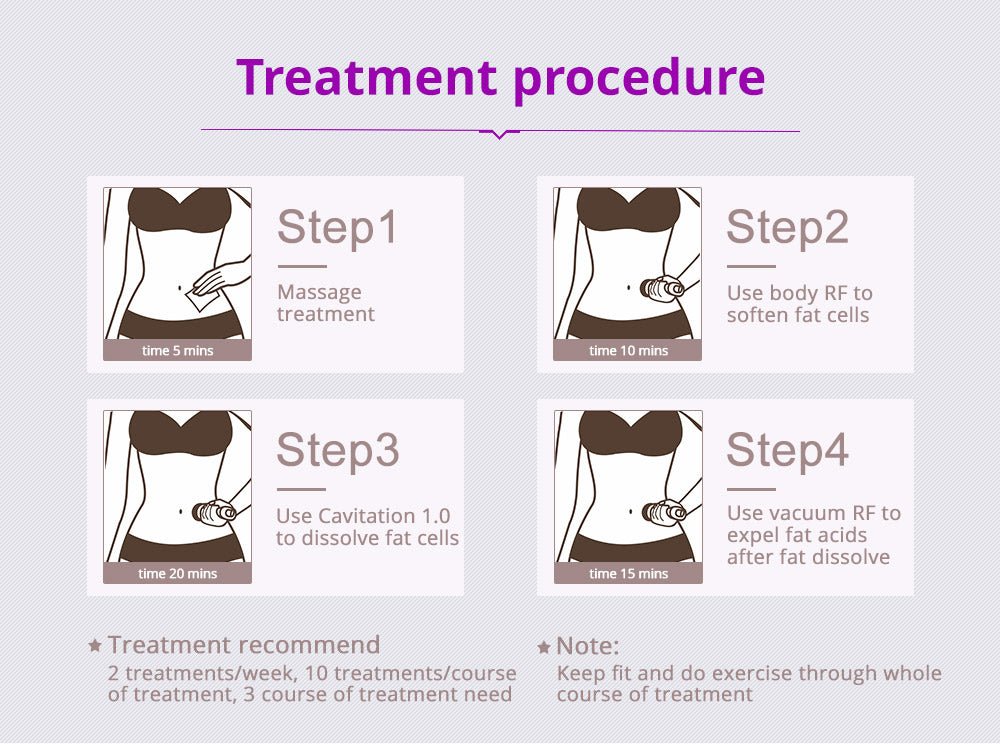 Treatment procedure

time 5 mins

Step1

Massage treatment

time 10 mins

Step2

Use body RF to soften fat cells

time 20 mins

Step3

Use Cavitation 1.0 to dissolve fat cells

time 15 mins

Step4

Use vacuum RF to expel fat acids after fat dissolve

★ Treatment recommend

2 treatments/week, 10 treatments/course of treatment, 3 course of treatment need

★ Note:

Keep fit and do exercise through whole course of treatment