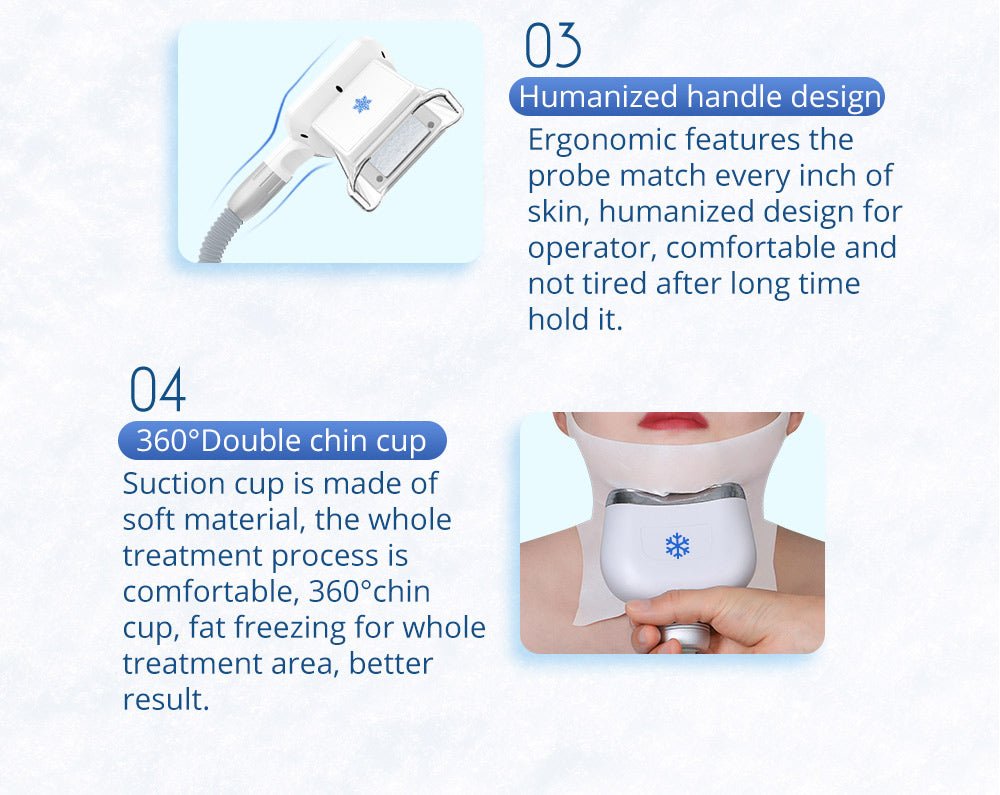 03
Humanized handle design
Ergonomic features the probe match every inch of skin, humanized design for operator, comfortable and not tired after long time hold it.

04
360°Double chin cup
Suction cup is made of soft material, the whole treatment process is comfortable, 360°chin cup, fat freezing for whole treatment area, better result.