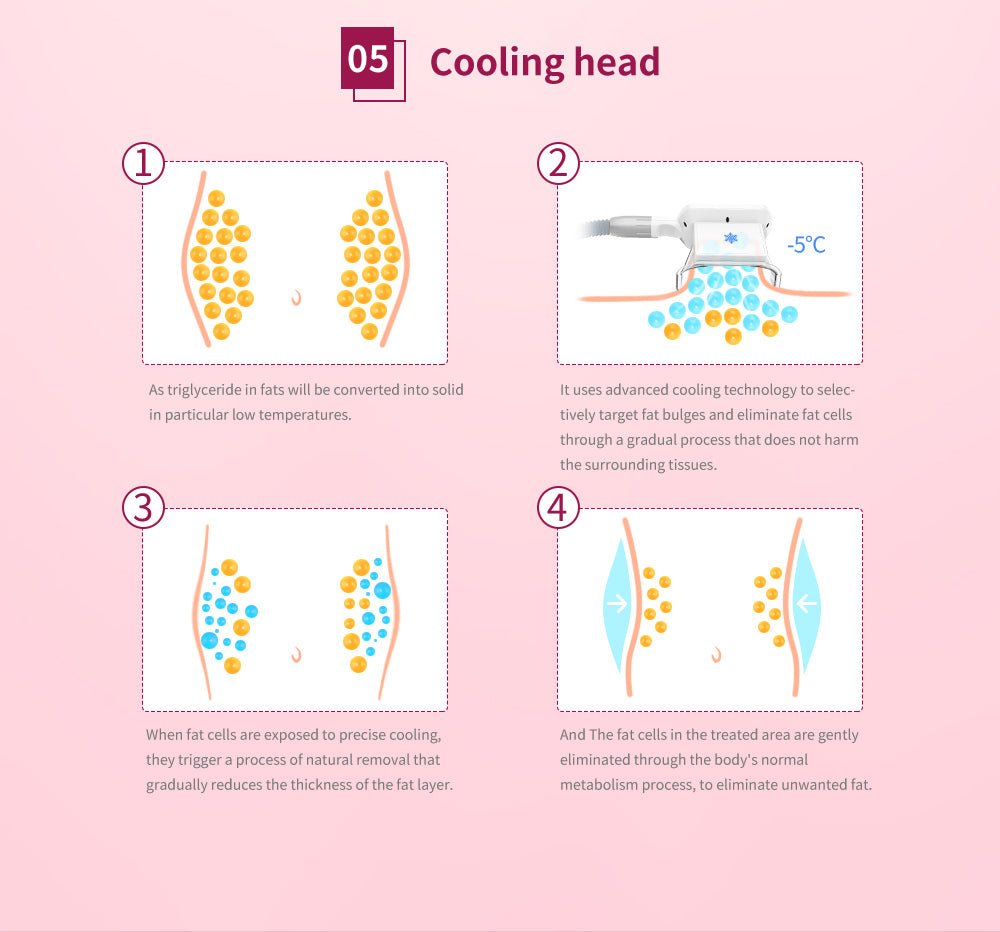 05 Cooling head

①

As triglyceride in fats will be converted into solid in particular low temperatures.

②

-5℃

It uses advanced cooling technology to selectively target fat bulges and eliminate fat cells through a gradual process that does not harm the surrounding tissues.

③

When fat cells are exposed to precise cooling, they trigger a process of natural removal that gradually reduces the thickness of the fat layer.

④

And The fat cells in the treated area are gently eliminated through the body's normal metabolism process, to eliminate unwanted fat.