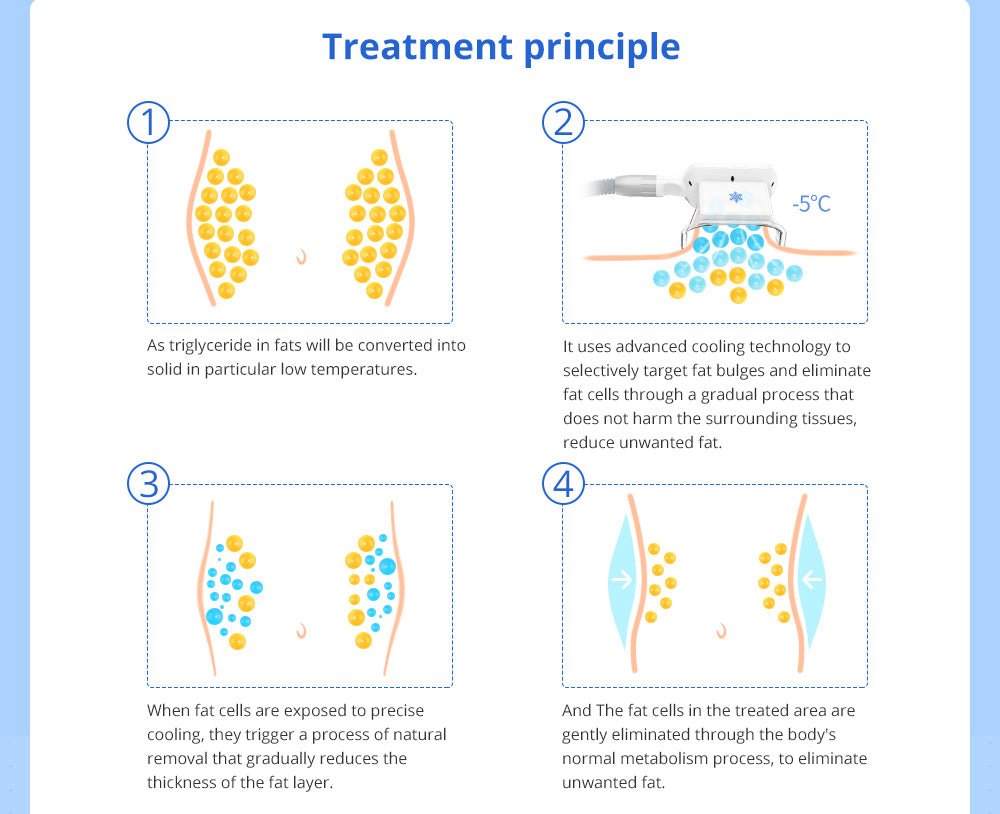 Treatment principle

1

As triglyceride in fats will be converted into solid in particular low temperatures.

2

-5°C

It uses advanced cooling technology to selectively target fat bulges and eliminate fat cells through a gradual process that does not harm the surrounding tissues, reduce unwanted fat.

3

When fat cells are exposed to precise cooling, they trigger a process of natural removal that gradually reduces the thickness of the fat layer.

4

And The fat cells in the treated area are gently eliminated through the body's normal metabolism process, to eliminate unwanted fat.