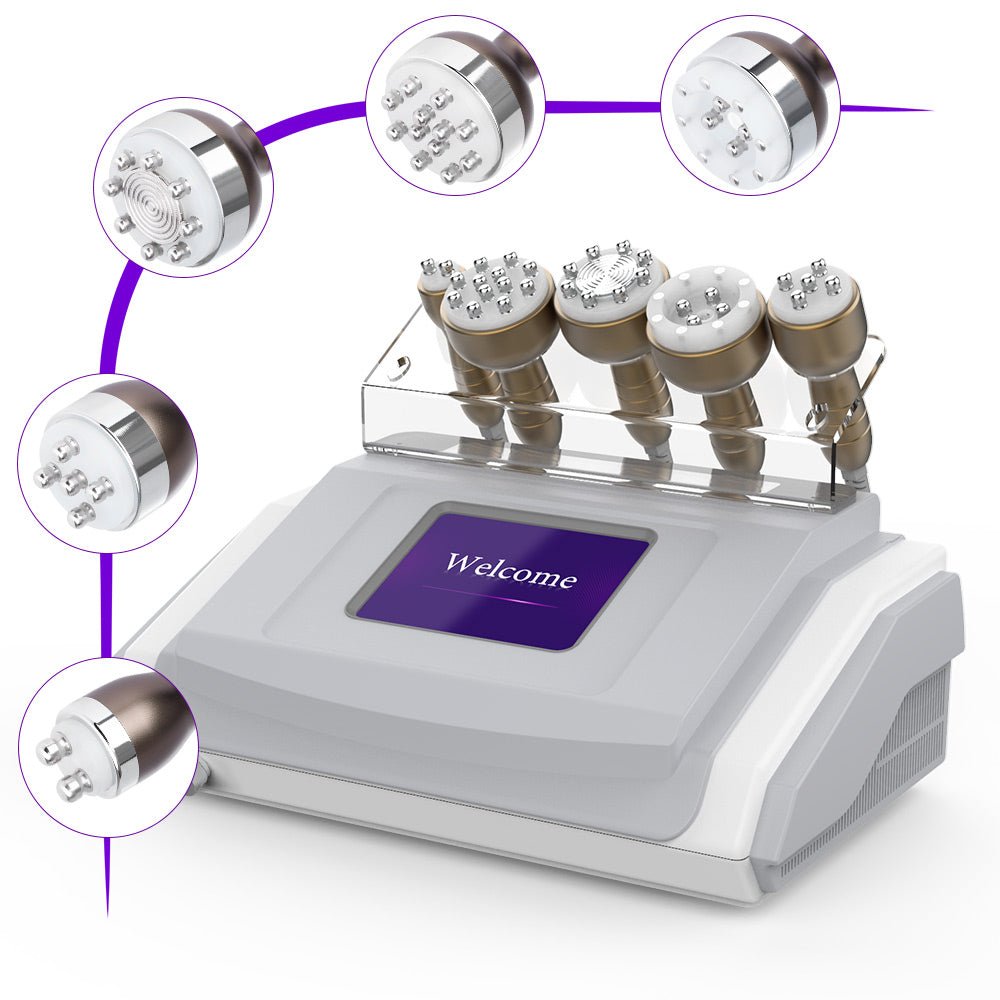 Welcome