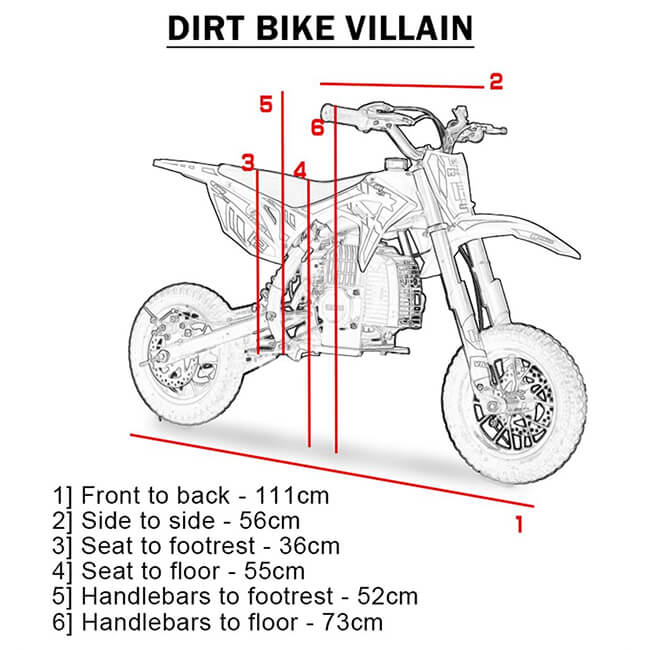 DIRT BIKE VILLAIN

2
5
6
3
4
1

1] Front to back - 111cm
2] Side to side - 56cm
3] Seat to footrest - 36cm
4] Seat to floor - 55cm
5] Handlebars to footrest - 52cm
6] Handlebars to floor - 73cm