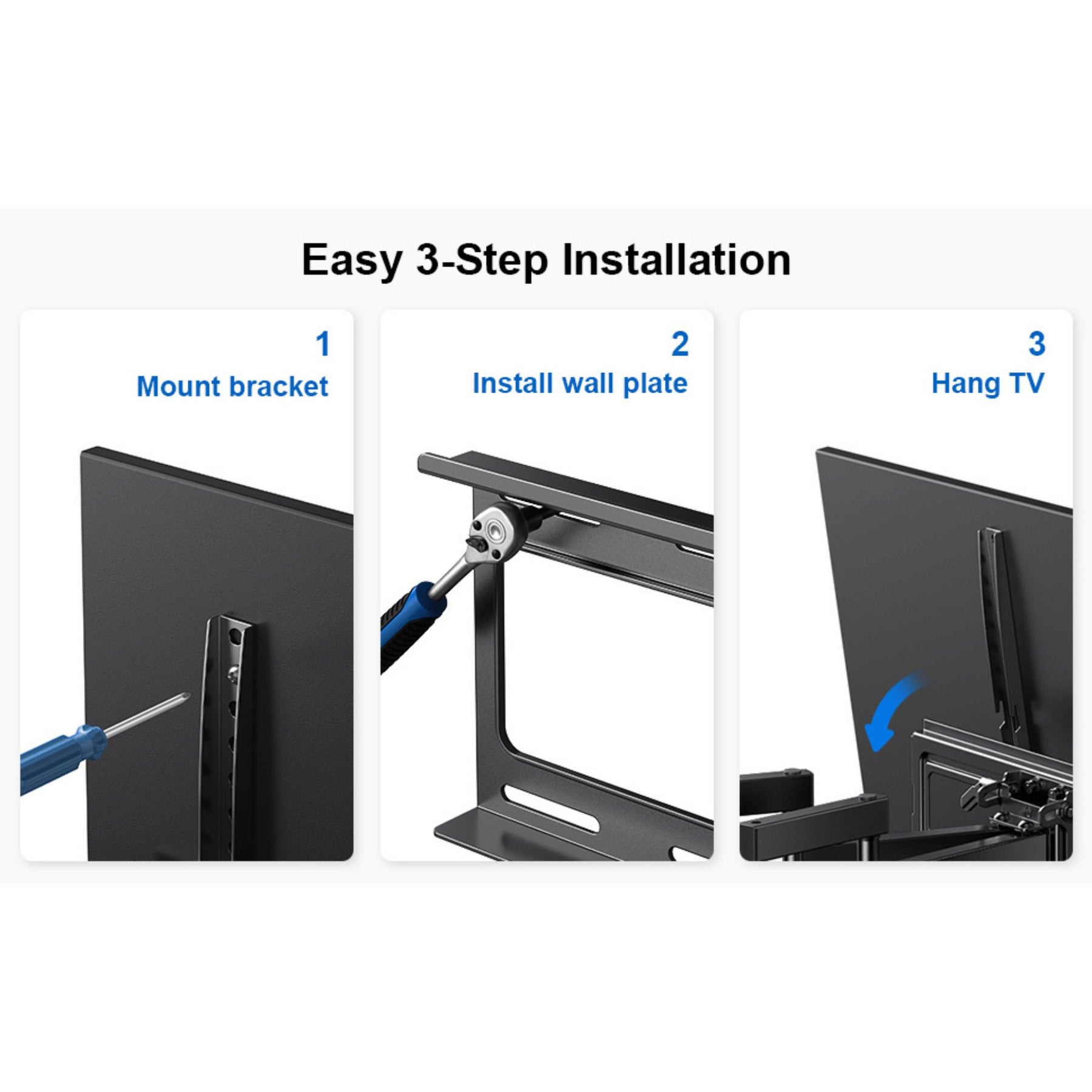 Easy 3-Step Installation

1
Mount bracket

2
Install wall plate

3
Hang TV