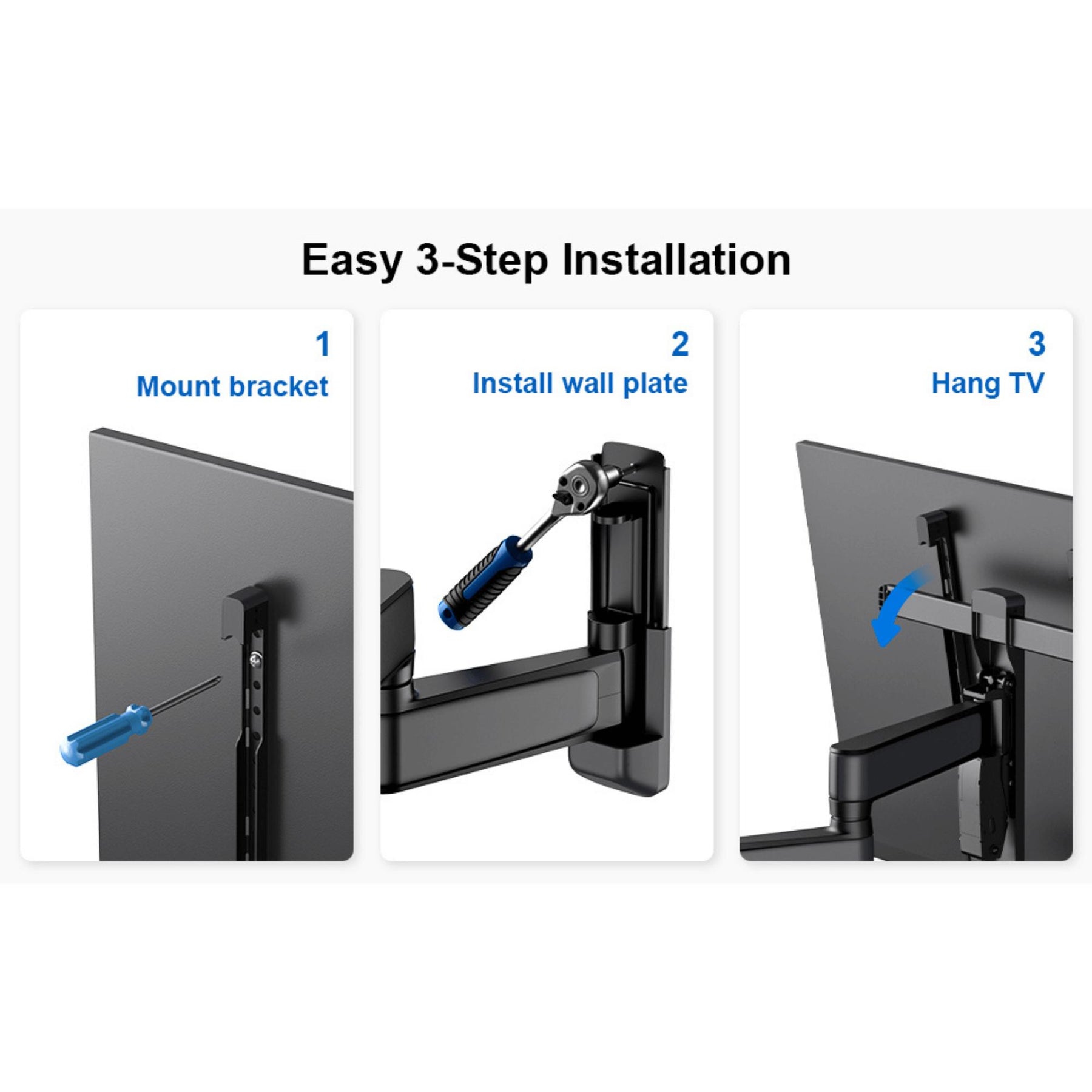 Easy 3-Step Installation

1
Mount bracket

2
Install wall plate

3
Hang TV