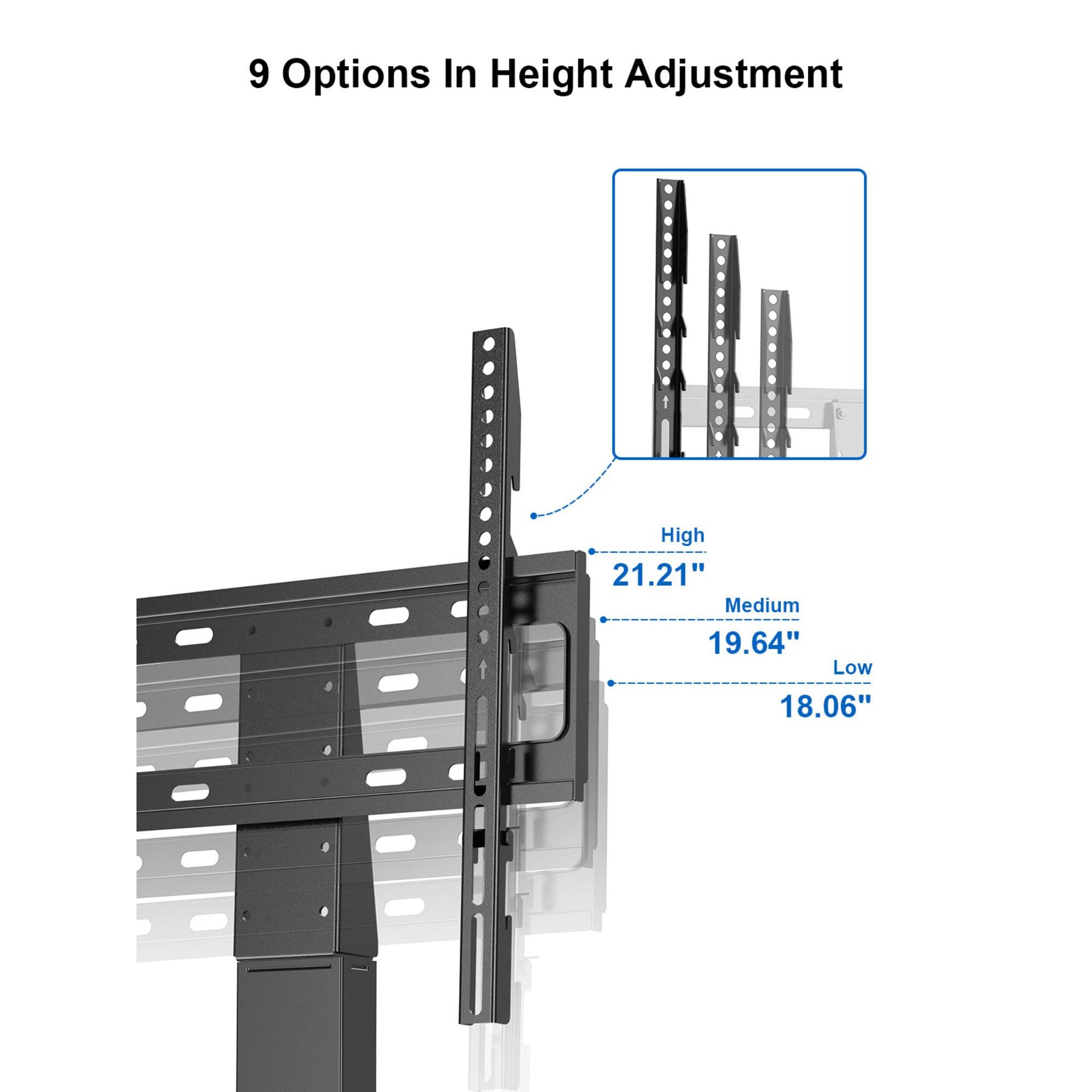 9 Options In Height Adjustment

High
21.21"
Medium
19.64"
Low
18.06"