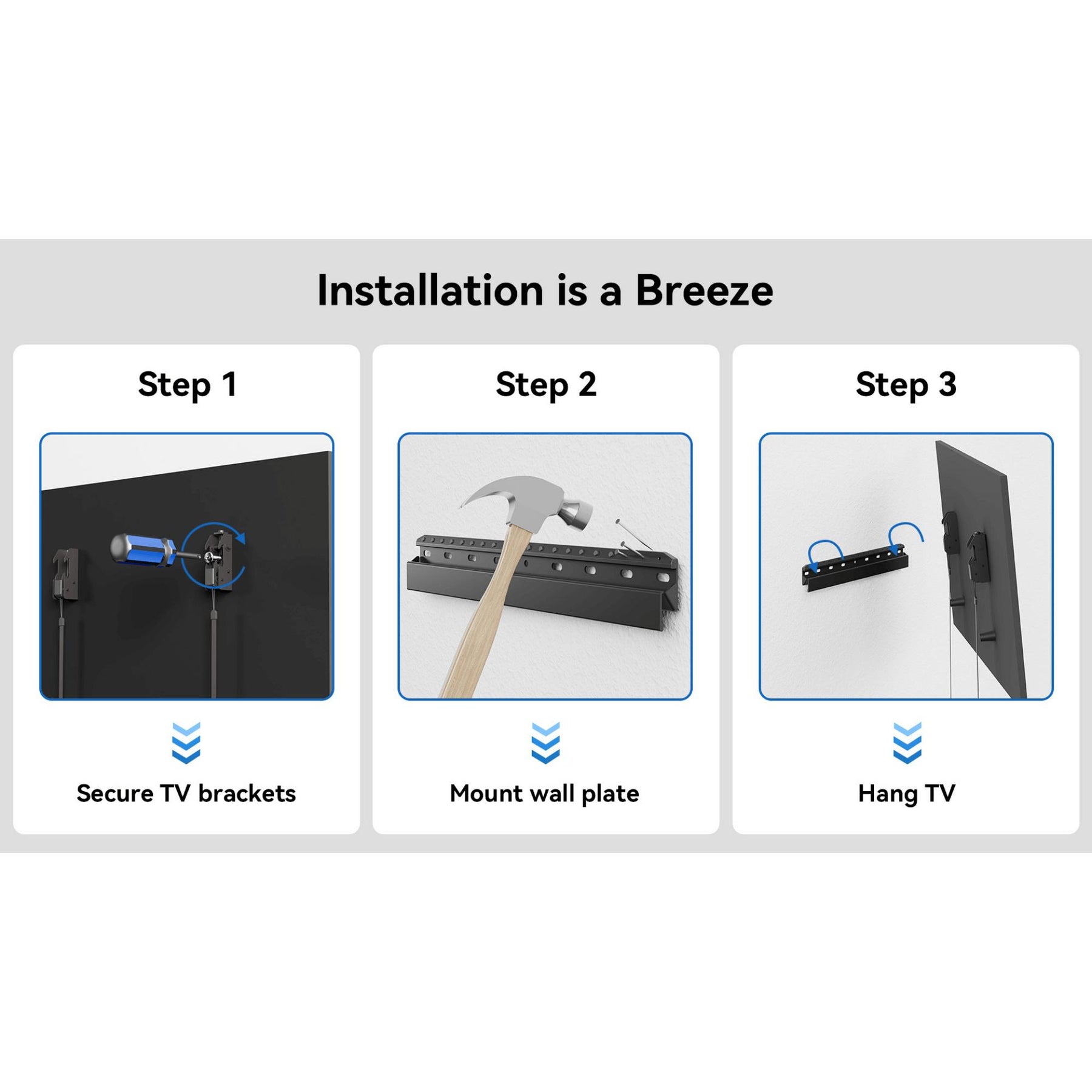 Installation is a Breeze

Step 1

Secure TV brackets

Step 2

Mount wall plate

Step 3

Hang TV