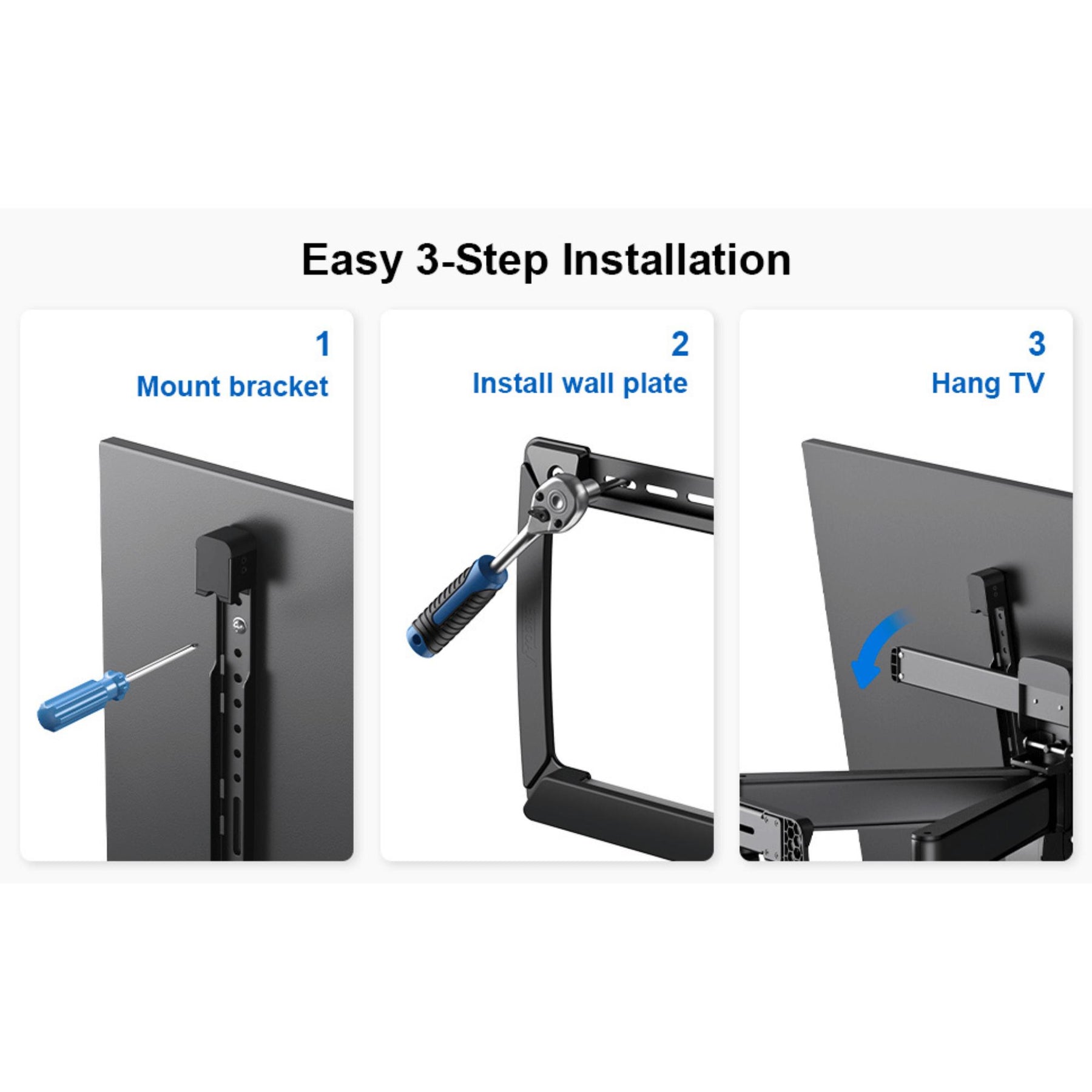 Easy 3-Step Installation

1
Mount bracket

2
Install wall plate

3
Hang TV