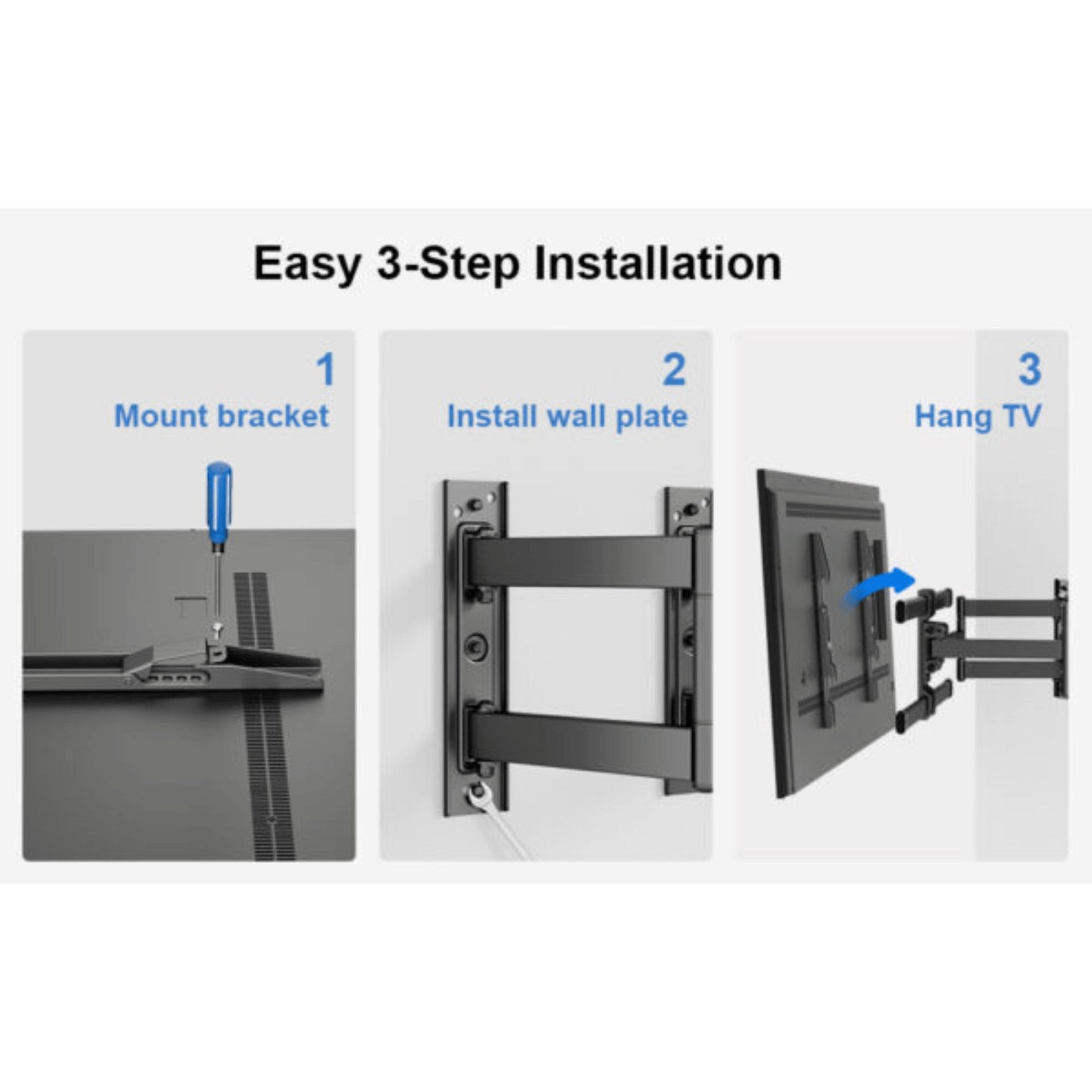 Easy 3-Step Installation

1
Mount bracket

2
Install wall plate

3
Hang TV