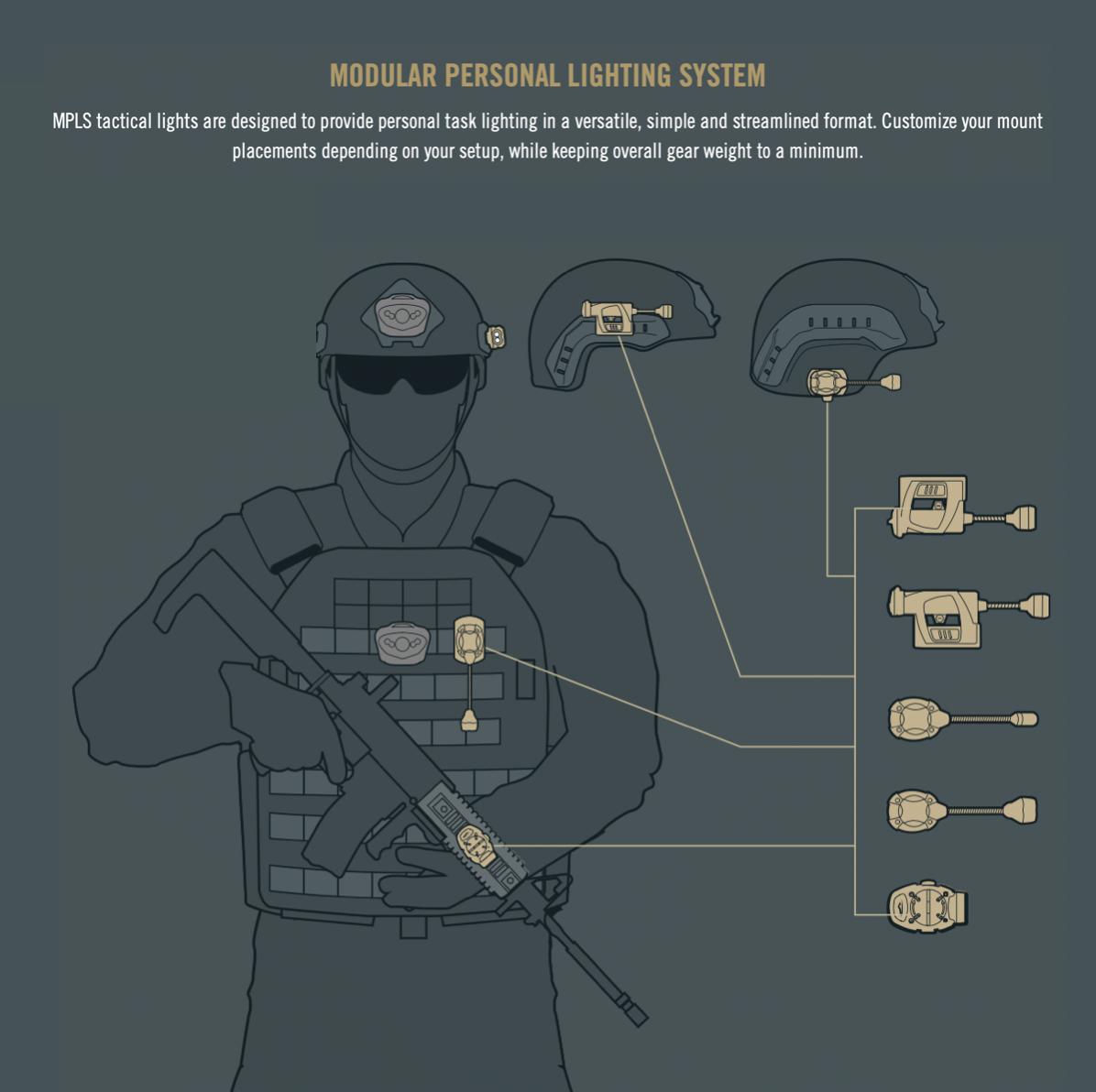 MODULAR PERSONAL LIGHTING SYSTEM

MPLS tactical lights are designed to provide personal task lighting in a versatile, simple and streamlined format. Customize your mount placements depending on your setup, while keeping overall gear weight to a minimum.