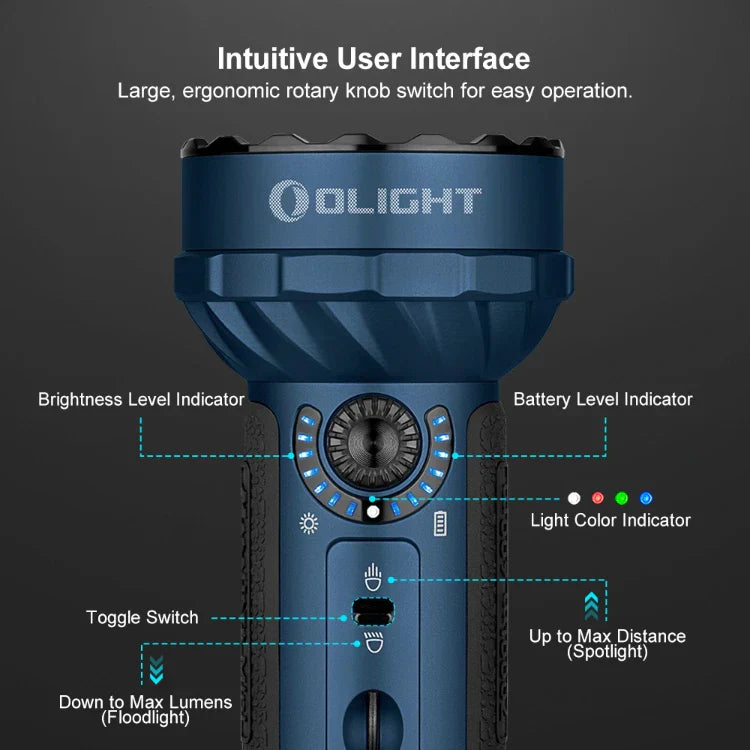 Intuitive User Interface
Large, ergonomic rotary knob switch for easy operation.

OLIGHT

Brightness Level Indicator

Battery Level Indicator

Light Color Indicator

Toggle Switch

Up to Max Distance (Spotlight)

Down to Max Lumens (Floodlight)