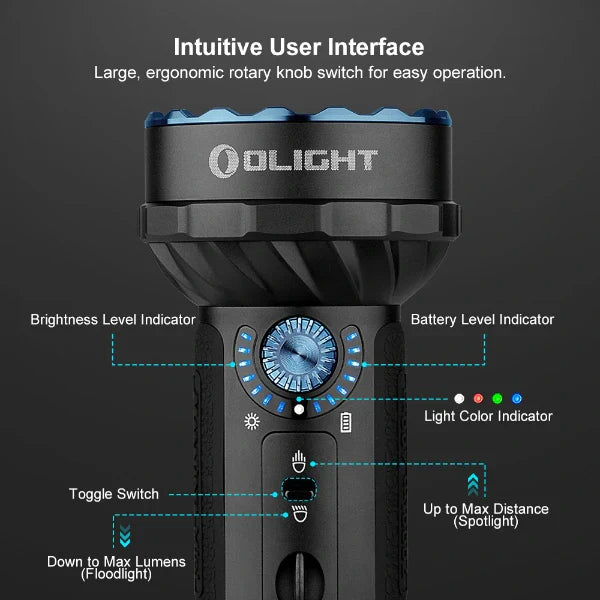 Intuitive User Interface
Large, ergonomic rotary knob switch for easy operation.

OLIGHT

Brightness Level Indicator

Battery Level Indicator

Light Color Indicator

Toggle Switch

Up to Max Distance (Spotlight)

Down to Max Lumens (Floodlight)