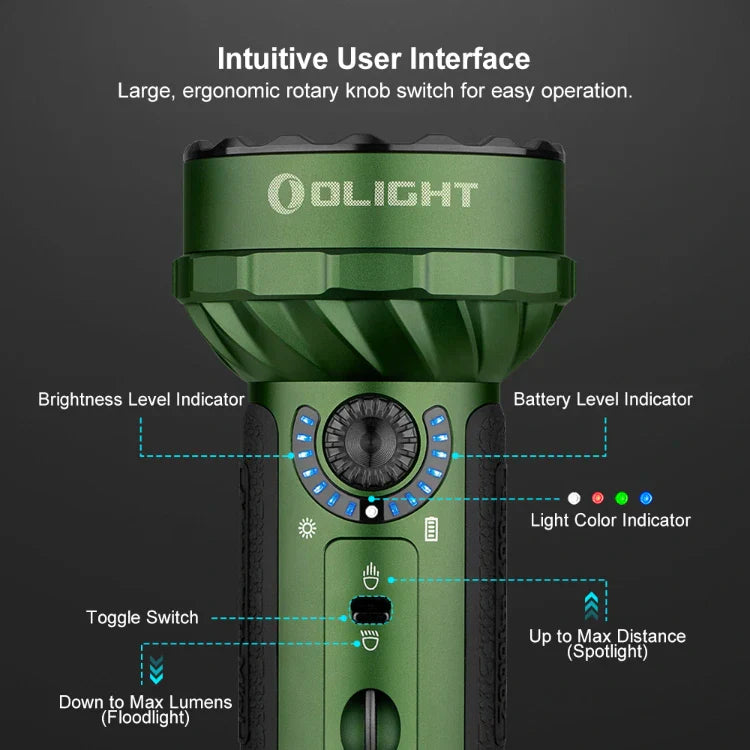 Intuitive User Interface
Large, ergonomic rotary knob switch for easy operation.

OLIGHT

Brightness Level Indicator

Battery Level Indicator

Light Color Indicator

Toggle Switch

Up to Max Distance
(Spotlight)

Down to Max Lumens
(Floodlight)