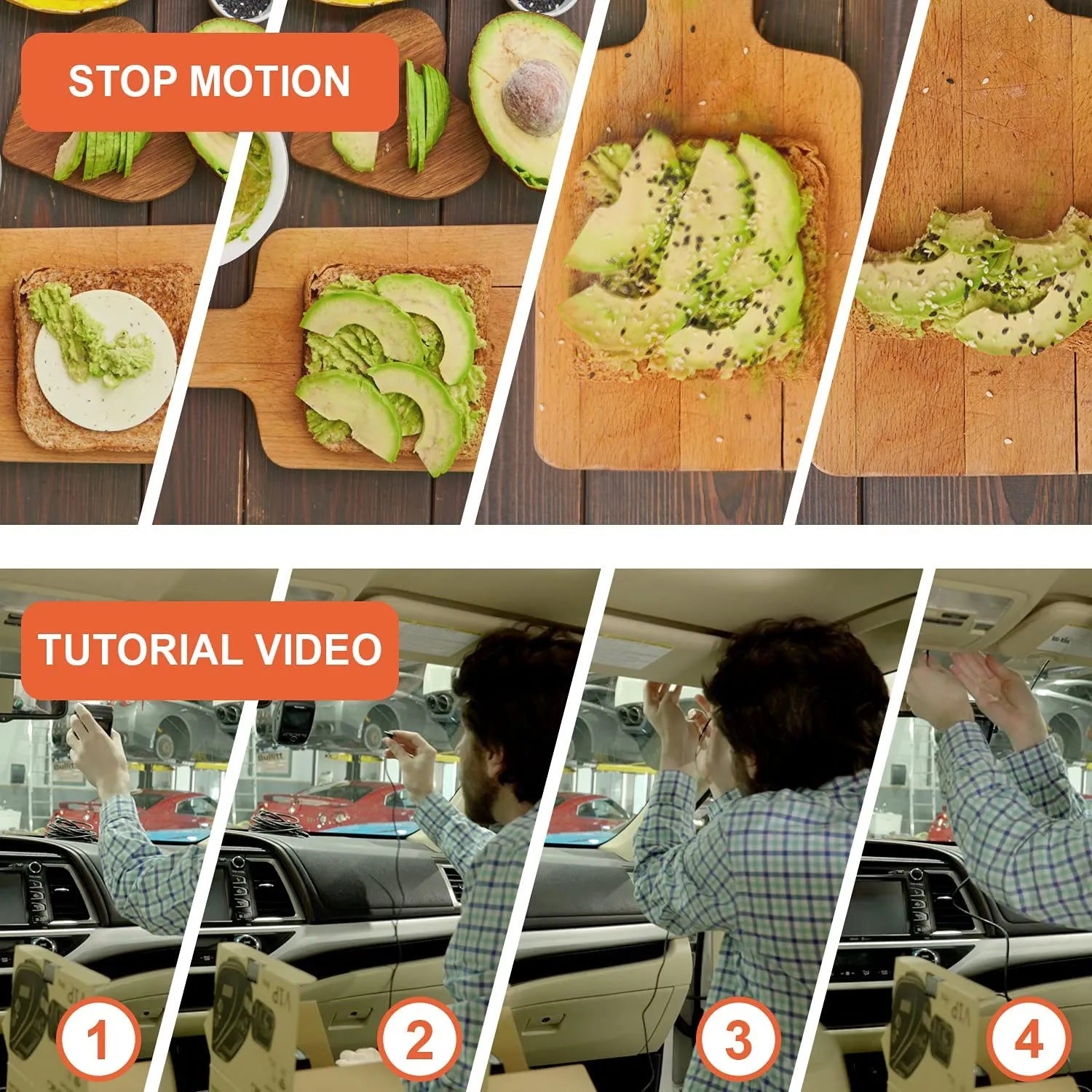 STOP MOTION

TUTORIAL VIDEO

1

2

3

4