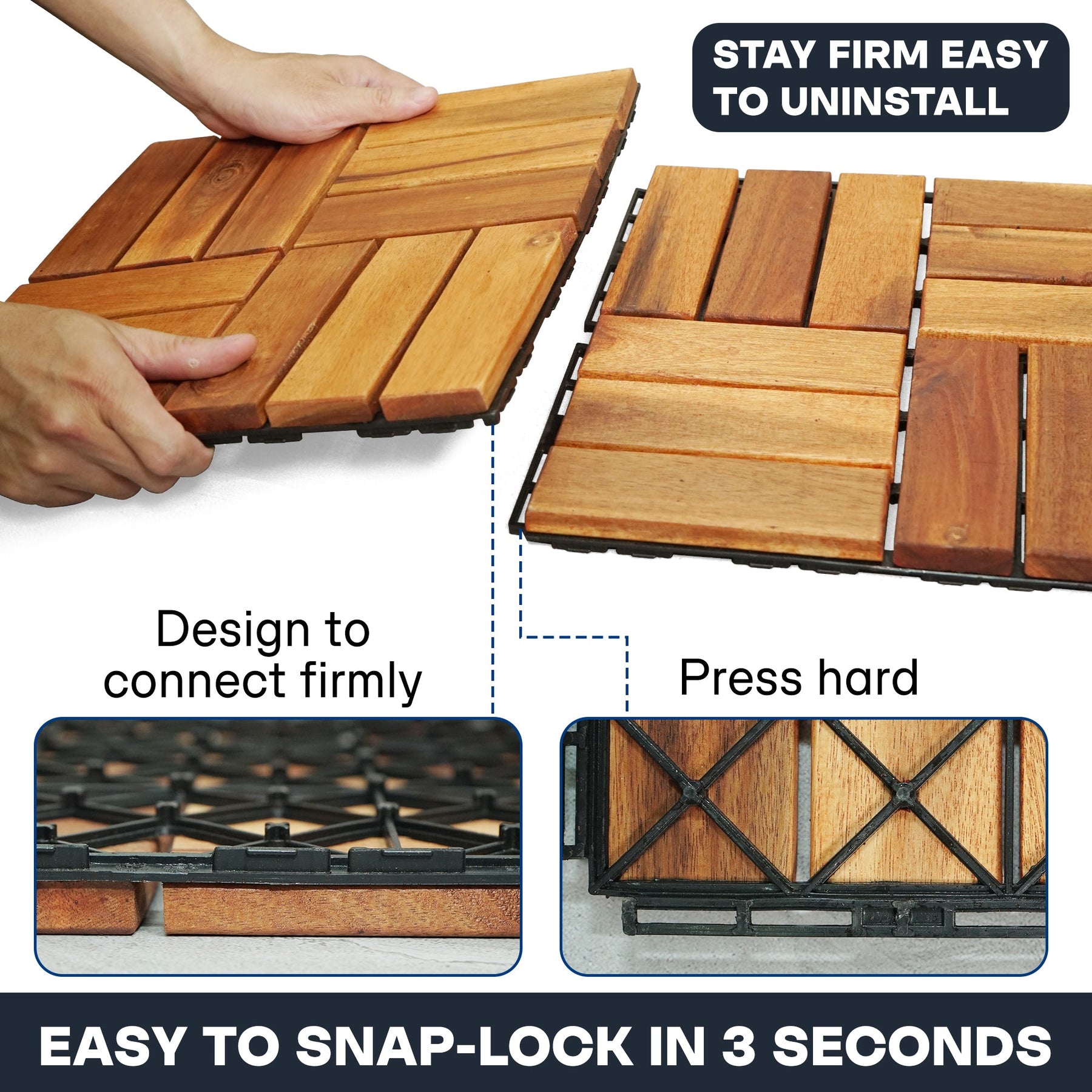 STAY FIRM EASY TO UNINSTALL

Design to connect firmly

Press hard

EASY TO SNAP-LOCK IN 3 SECONDS