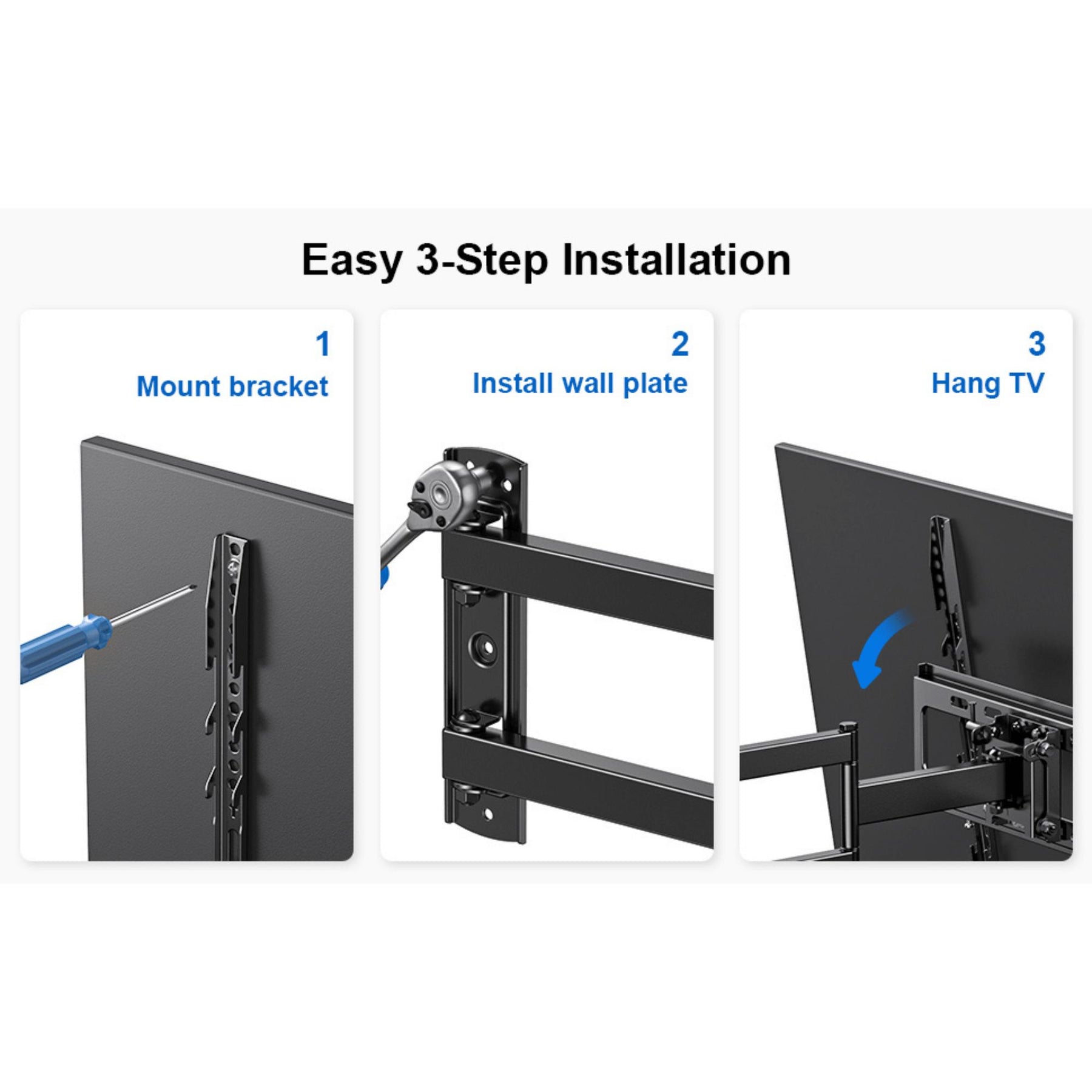 Easy 3-Step Installation

1
Mount bracket

2
Install wall plate

3
Hang TV