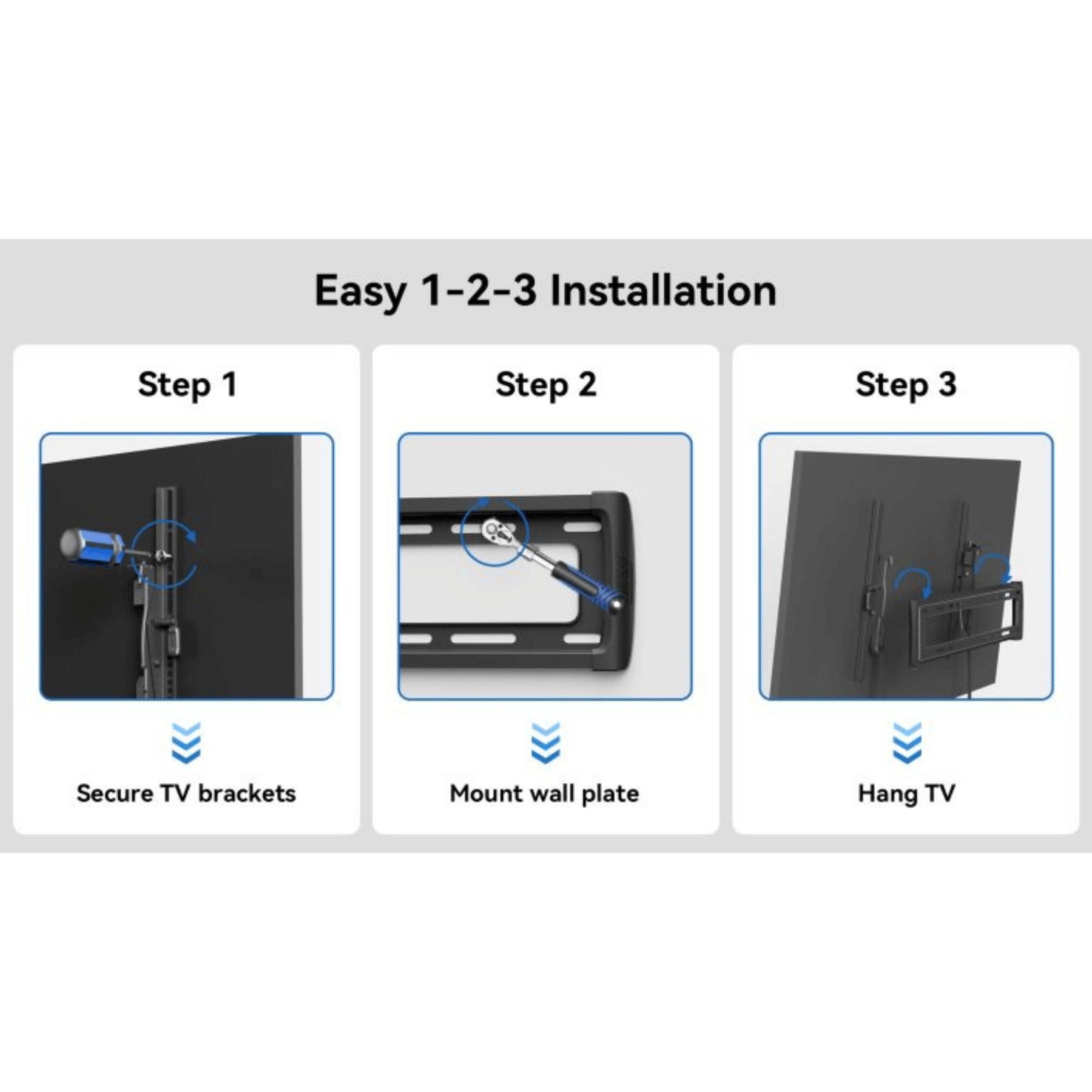 Easy 1-2-3 Installation

Step 1

Secure TV brackets

Step 2

Mount wall plate

Step 3

Hang TV