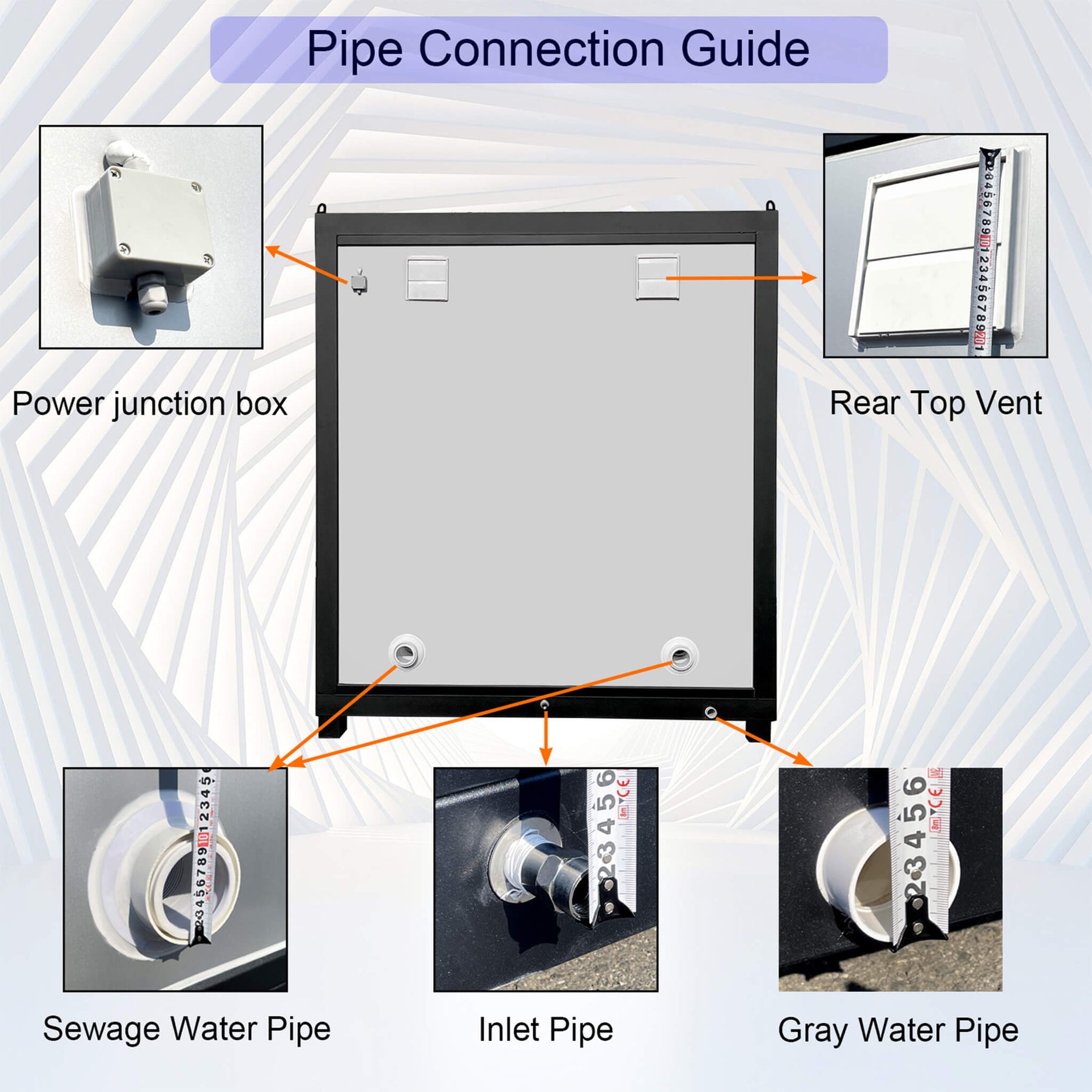 Pipe Connection Guide

Power junction box

Rear Top Vent

Sewage Water Pipe

Inlet Pipe

Gray Water Pipe