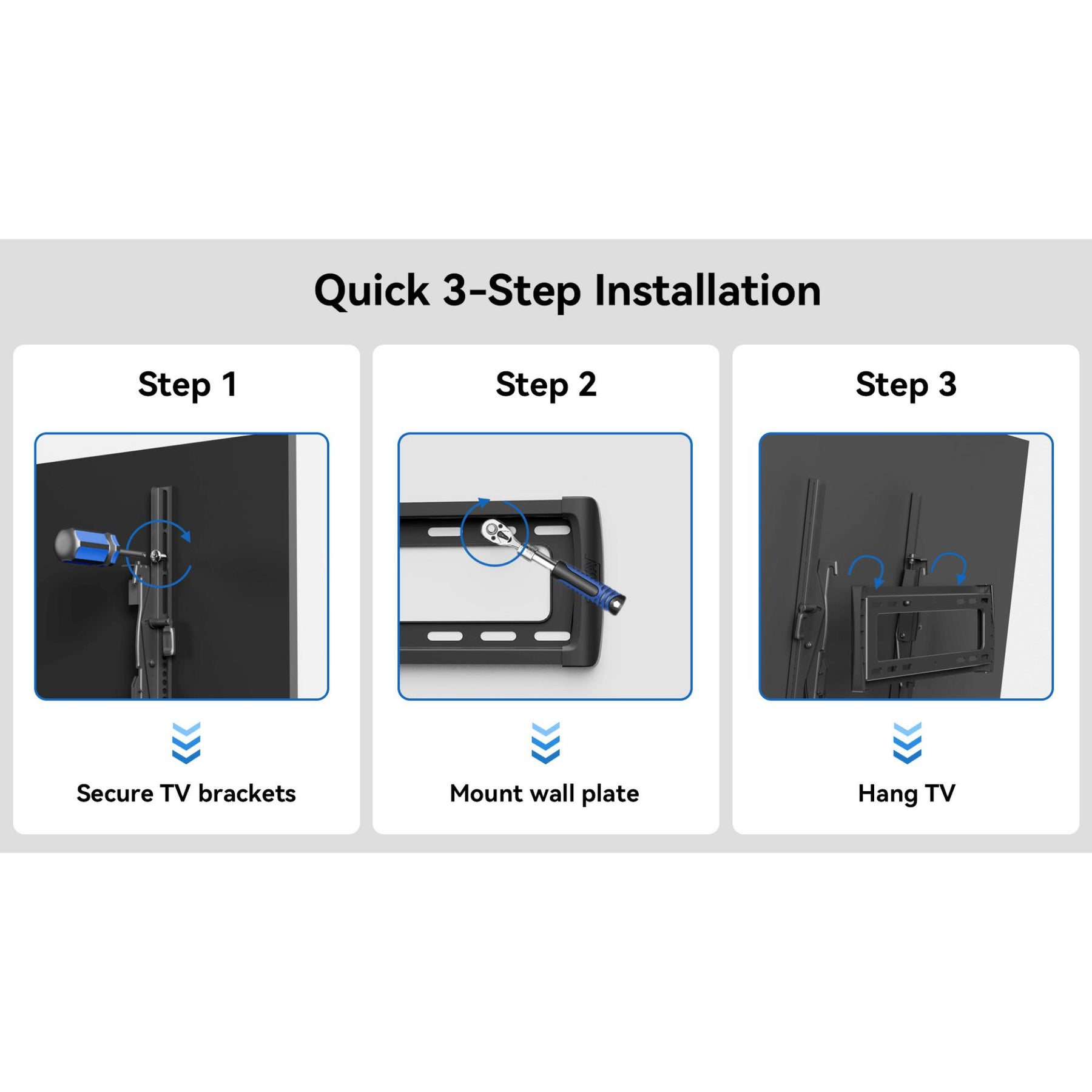 Quick 3-Step Installation

Step 1

Secure TV brackets

Step 2

Mount wall plate

Step 3

Hang TV