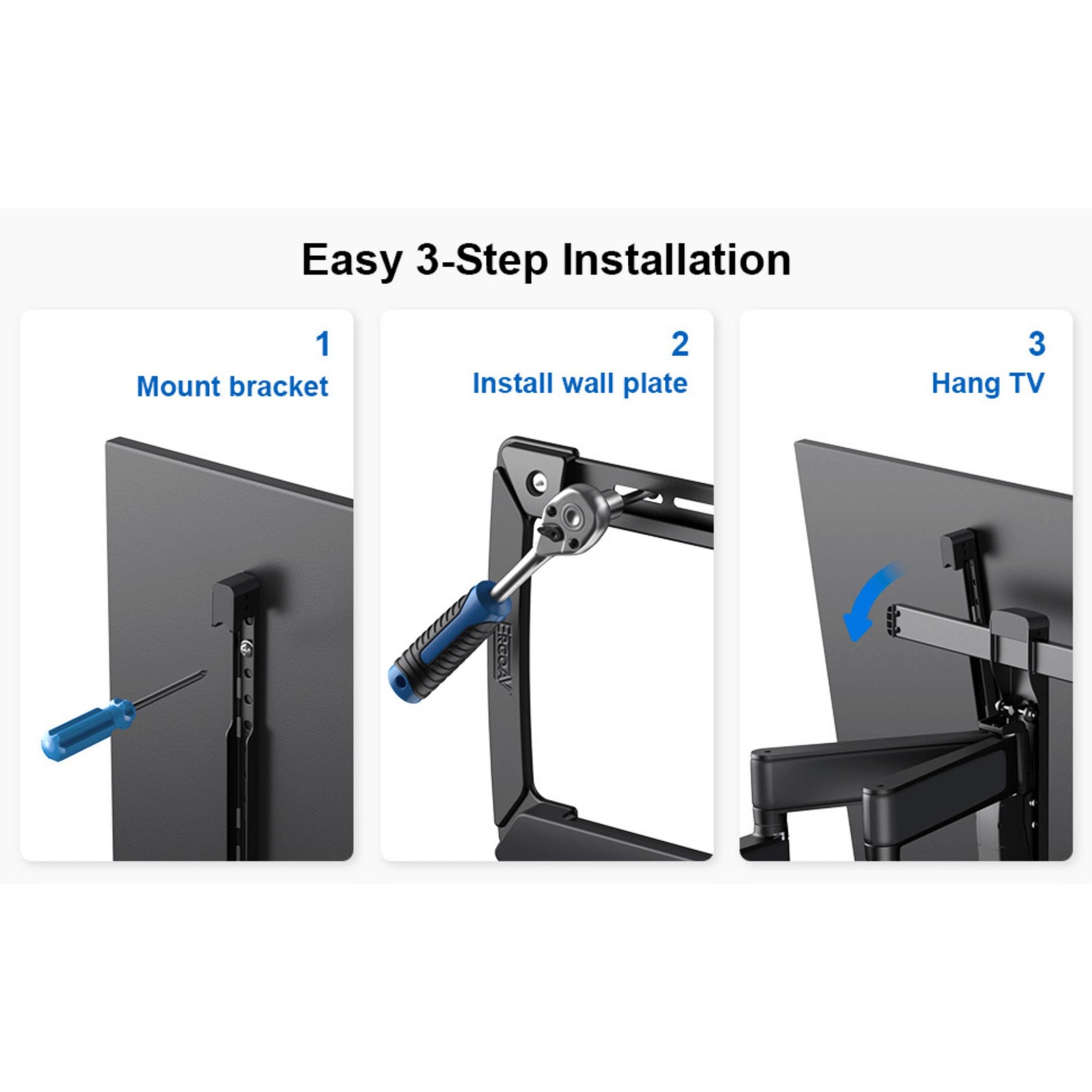 Easy 3-Step Installation

1
Mount bracket

2
Install wall plate

ErgoAV

3
Hang TV