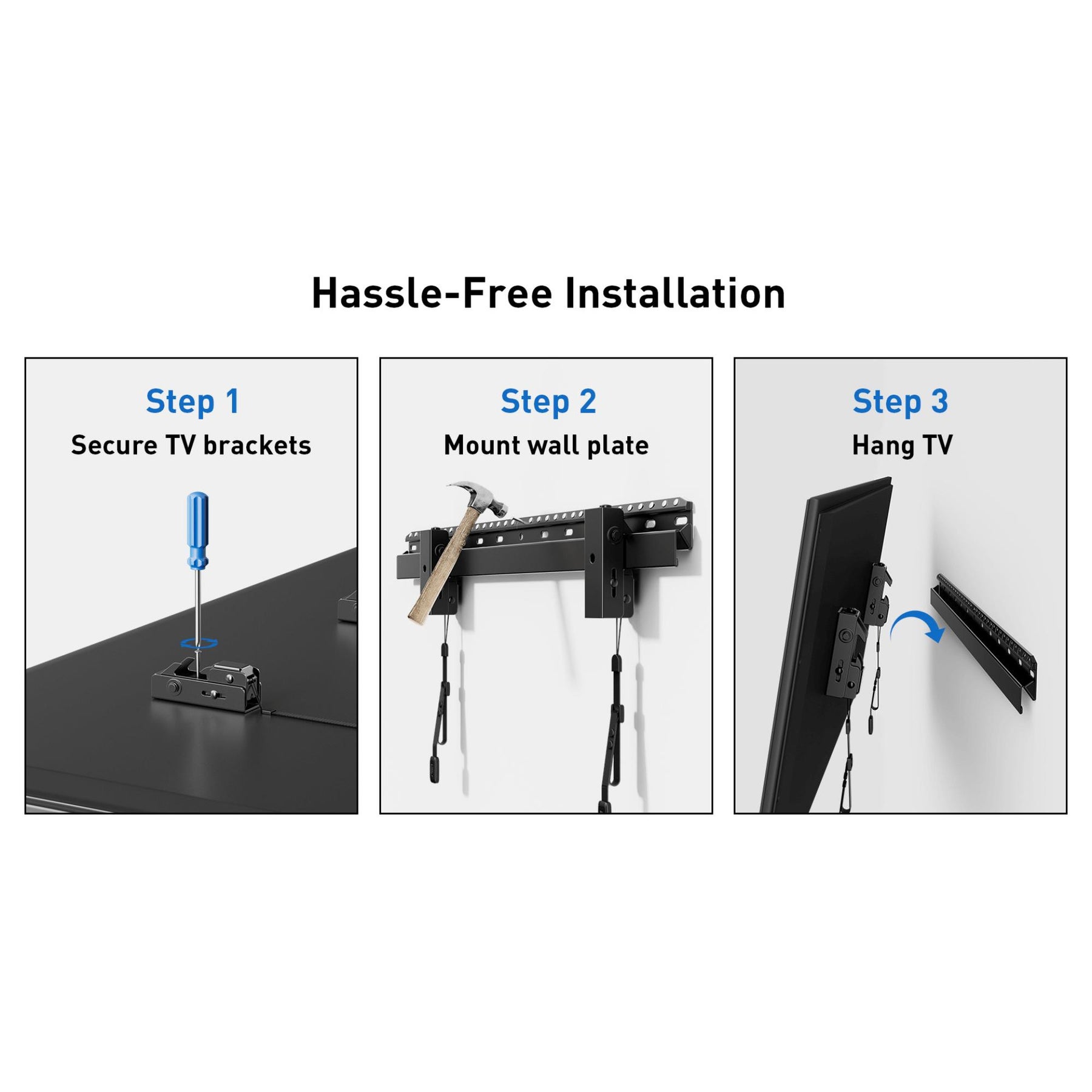 Hassle-Free Installation

Step 1
Secure TV brackets

Step 2
Mount wall plate

Step 3
Hang TV