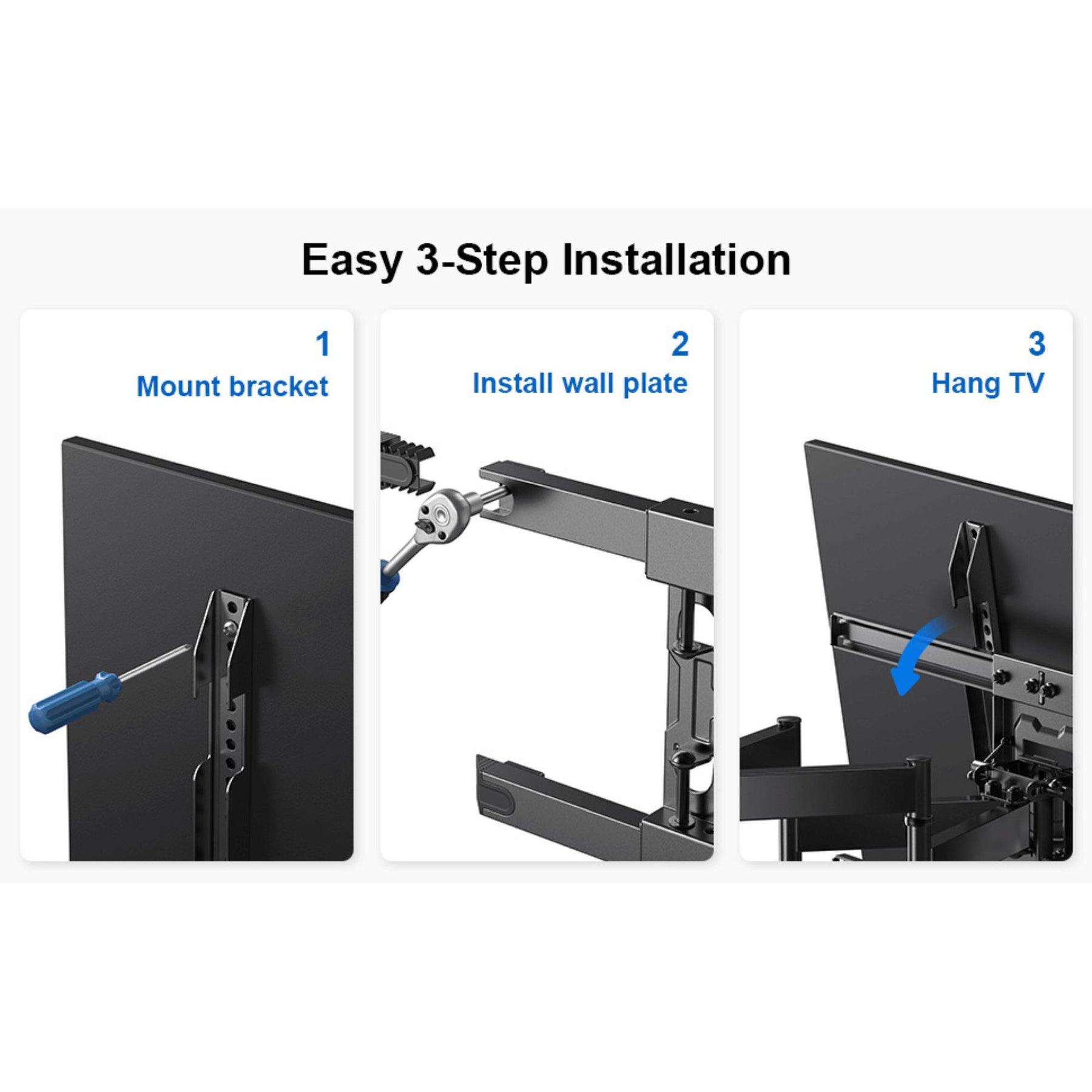 Easy 3-Step Installation

1
Mount bracket

2
Install wall plate

3
Hang TV