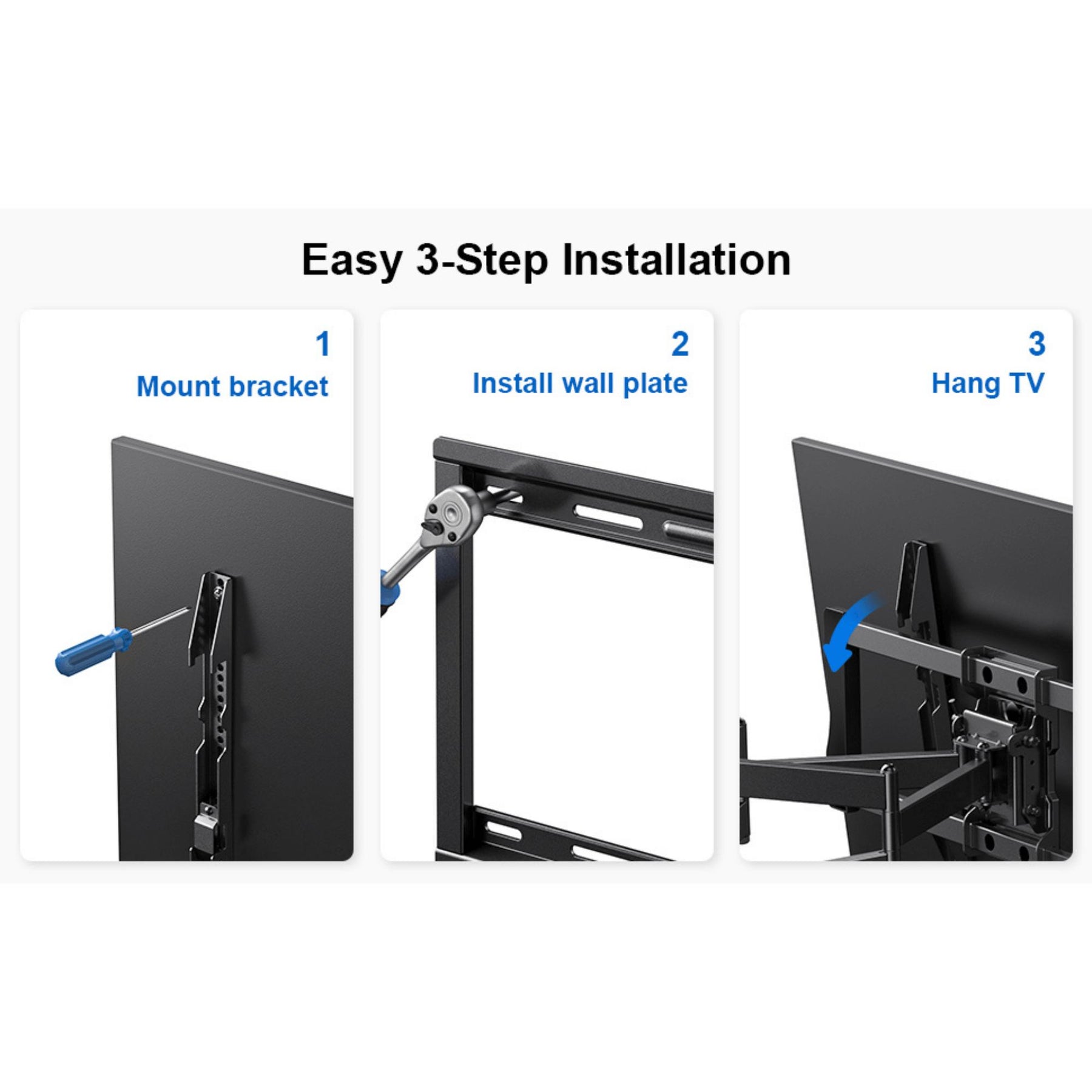 Easy 3-Step Installation

1
Mount bracket

2
Install wall plate

3
Hang TV