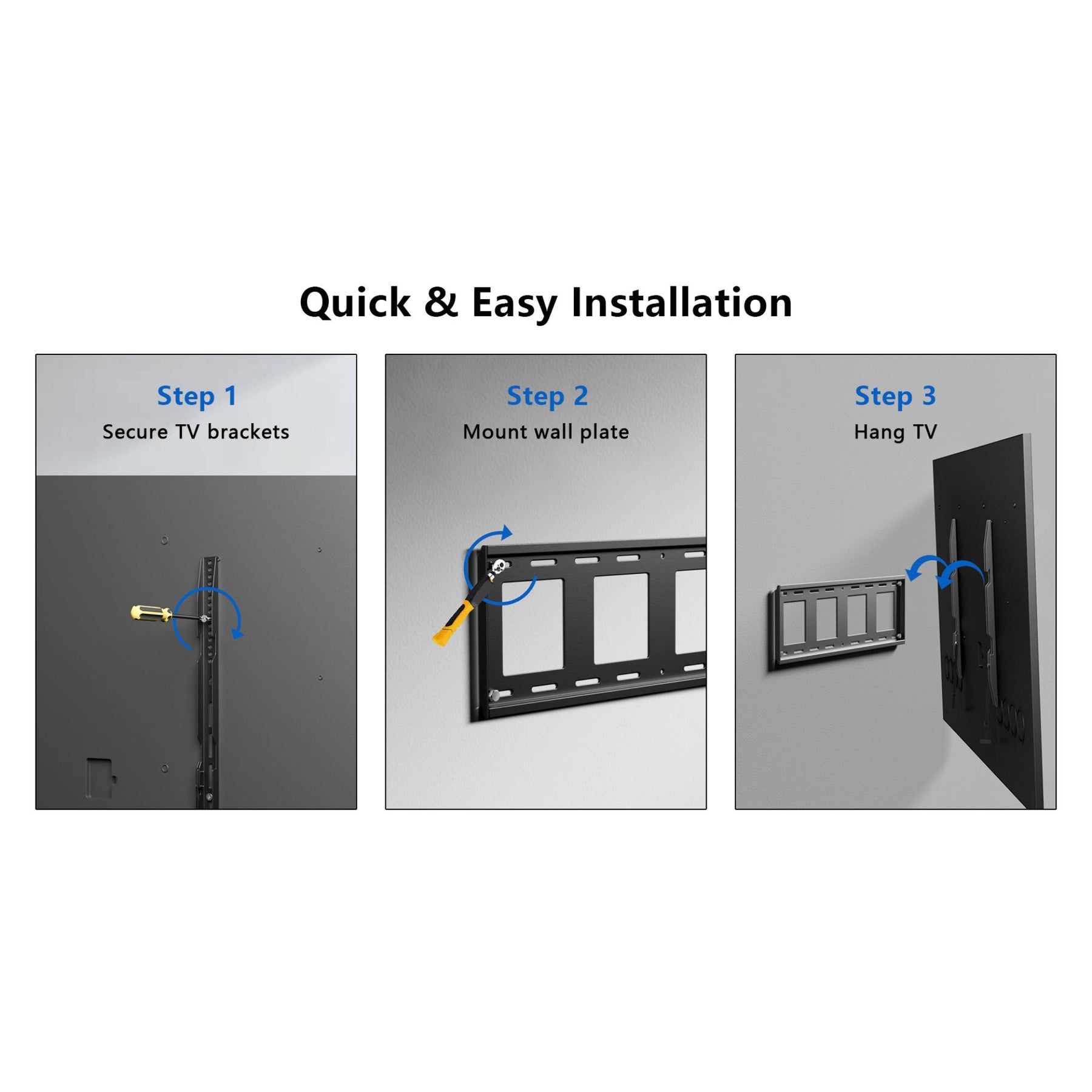 Quick & Easy Installation

Step 1
Secure TV brackets

Step 2
Mount wall plate

Step 3
Hang TV