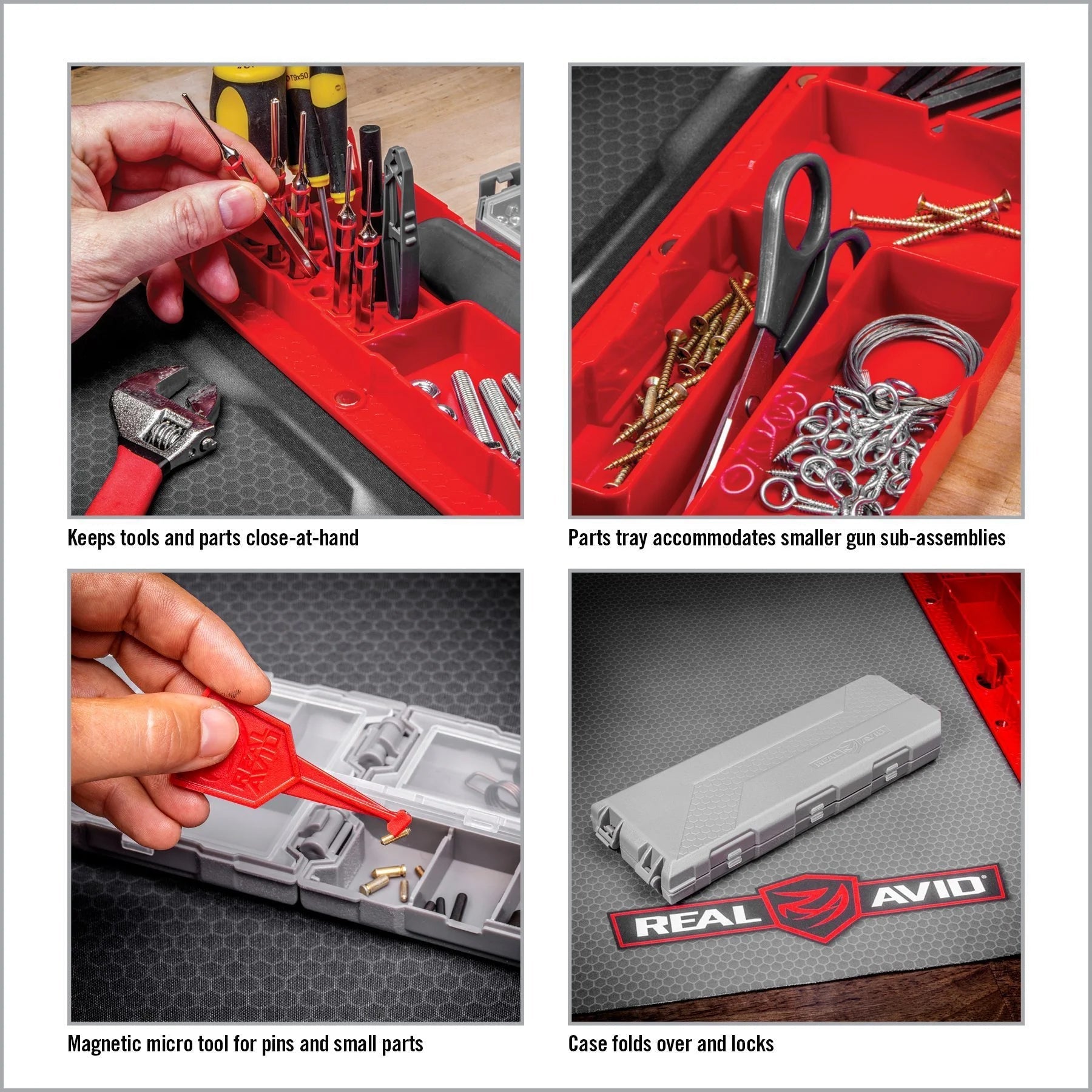 T9x50

Keeps tools and parts close-at-hand

Parts tray accommodates smaller gun sub-assemblies

REAL AVID

Magnetic micro tool for pins and small parts

REAL AVID

REAL AVID

Case folds over and locks