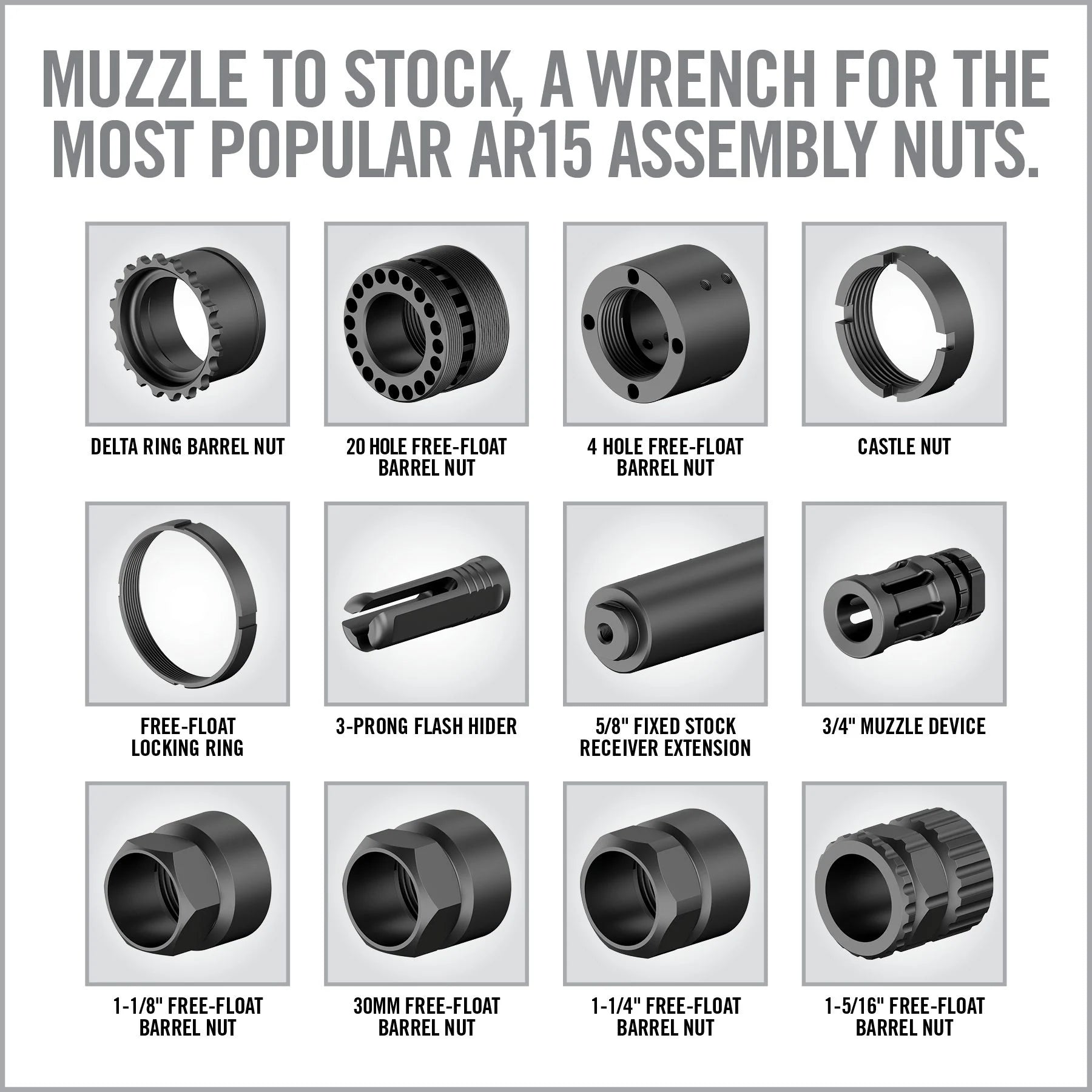 MUZZLE TO STOCK, A WRENCH FOR THE MOST POPULAR AR15 ASSEMBLY NUTS.

DELTA RING BARREL NUT

20 HOLE FREE-FLOAT BARREL NUT

4 HOLE FREE-FLOAT BARREL NUT

CASTLE NUT

FREE-FLOAT LOCKING RING

3-PRONG FLASH HIDER

5/8" FIXED STOCK RECEIVER EXTENSION

3/4" MUZZLE DEVICE

1-1/8" FREE-FLOAT BARREL NUT

30MM FREE-FLOAT BARREL NUT

1-1/4" FREE-FLOAT BARREL NUT

1-5/16" FREE-FLOAT BARREL NUT