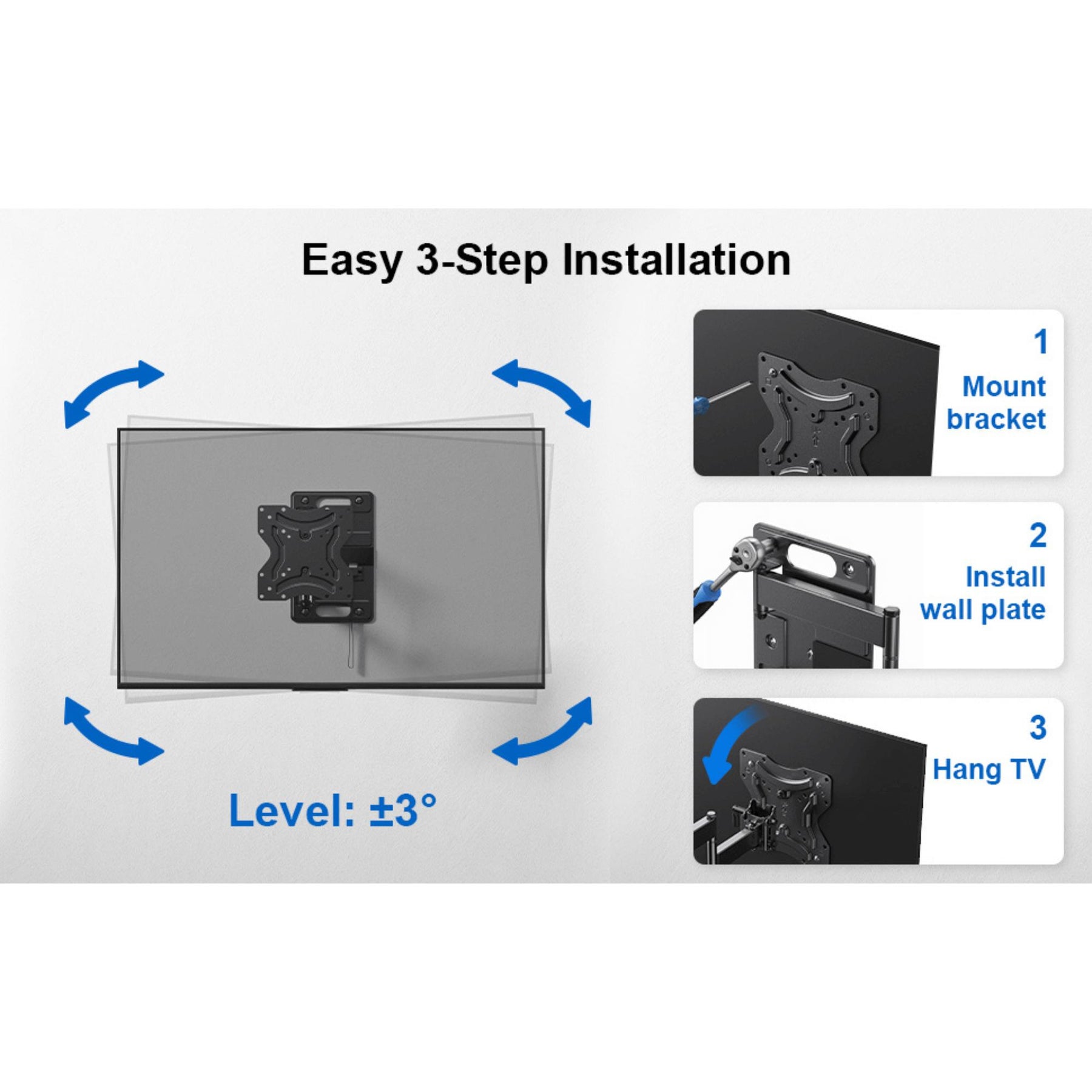 Easy 3-Step Installation

Level: ±3°

1
Mount bracket

2
Install wall plate

3
Hang TV