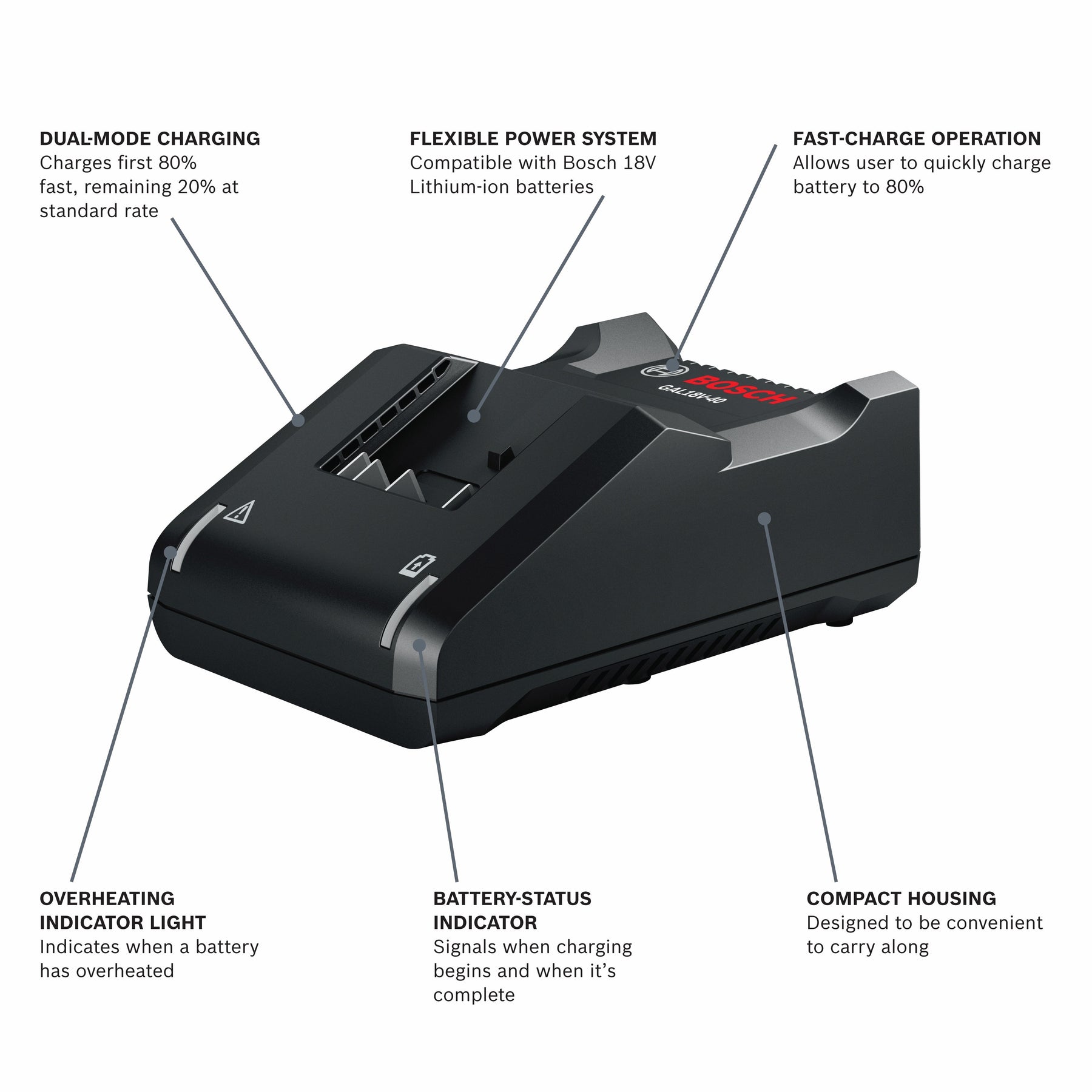 DUAL-MODE CHARGING
Charges first 80% fast, remaining 20% at standard rate

FLEXIBLE POWER SYSTEM
Compatible with Bosch 18V Lithium-ion batteries

FAST-CHARGE OPERATION
Allows user to quickly charge battery to 80%

BOSCH
GAL18V-40

OVERHEATING INDICATOR LIGHT
Indicates when a battery has overheated

BATTERY-STATUS INDICATOR
Signals when charging begins and when it's complete

COMPACT HOUSING
Designed to be convenient to carry along