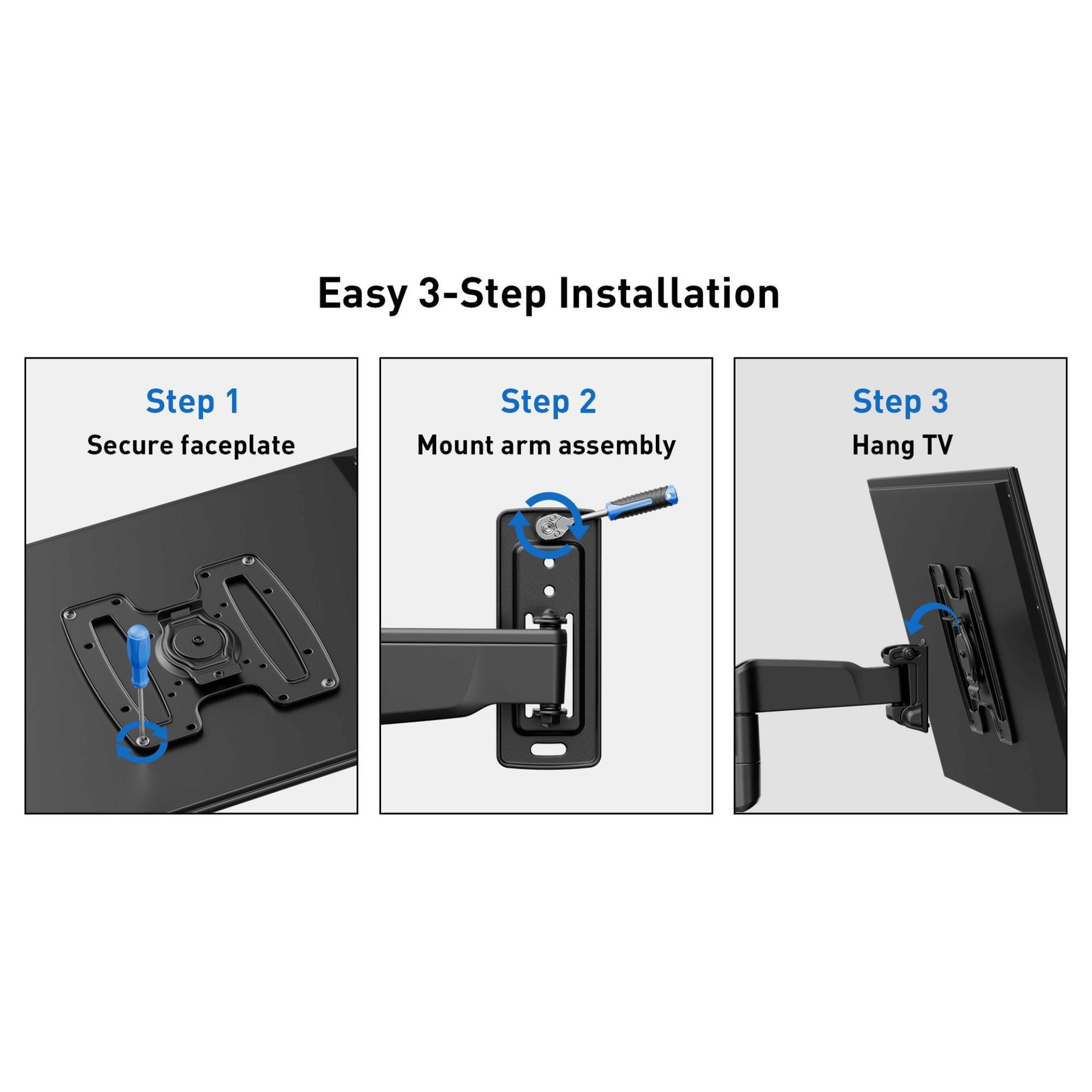 Easy 3-Step Installation

Step 1
Secure faceplate

Step 2
Mount arm assembly

Step 3
Hang TV